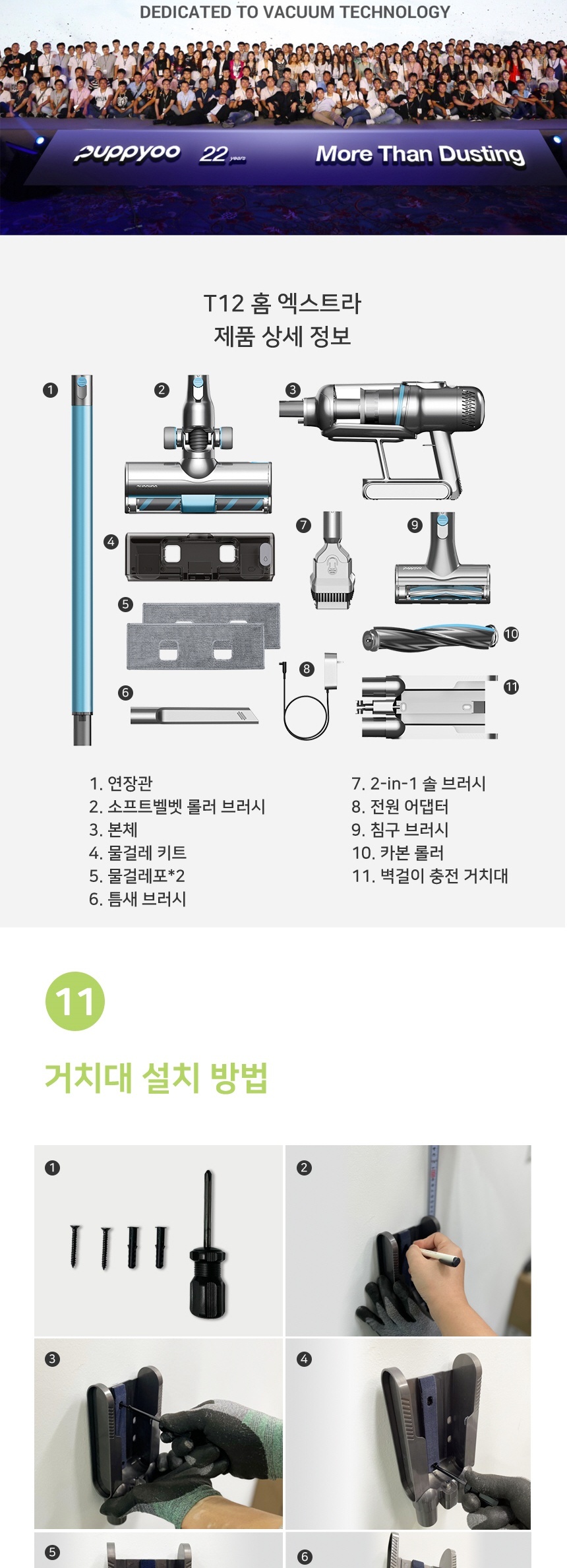 DEDICATED TO VACUUM TECHNOLOGY

puppyoo 22 years More Than Dusting

T12 홈 엑스트라
제품 상세 정보

1 2 3 4 5 6 7 8 9 10 11

1. 연장관
2. 소프트벨벳 롤러 브러시
3. 본체
4. 물걸레 키트
5. 물걸레포*2
6. 틈새 브러시

7. 2-in-1 솔 브러시
8. 전원 어댑터
9. 침구 브러시
10. 카본 롤러
11. 벽걸이 충전 거치대

11

거치대 설치 방법

1 2 3 4 5 6