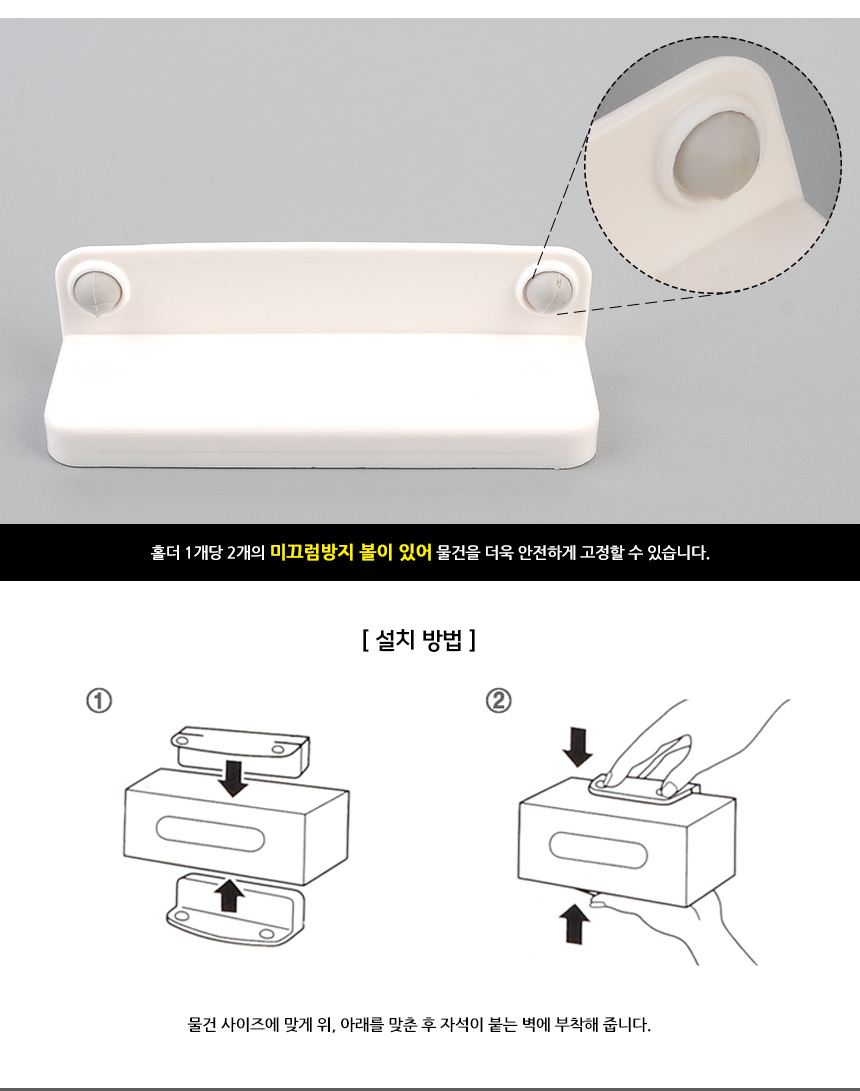 홀더 1개당 2개의 미끄럼방지 볼이 있어 물건을 더욱 안전하게 고정할 수 있습니다.

[ 설치 방법 ]

①

②

물건 사이즈에 맞게 위, 아래를 맞춘 후 자석이 붙는 벽에 부착해 줍니다.