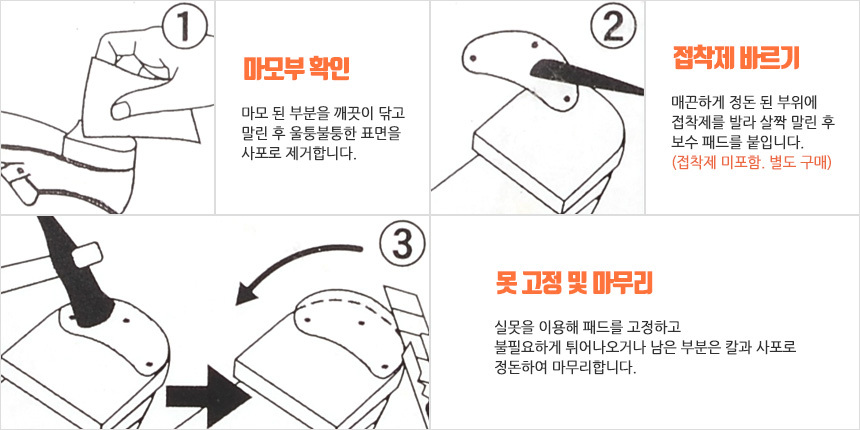 ①

마모부 확인

마모 된 부분을 깨끗이 닦고 말린 후 울퉁불퉁한 표면을 사포로 제거합니다.

②

접착제 바르기

매끈하게 정돈 된 부위에 접착제를 발라 살짝 말린 후 보수 패드를 붙입니다.
(접착제 미포함. 별도 구매)

③

못 고정 및 마무리

실못을 이용해 패드를 고정하고 불필요하게 튀어나오거나 남은 부분은 칼과 사포로 정돈하여 마무리합니다.