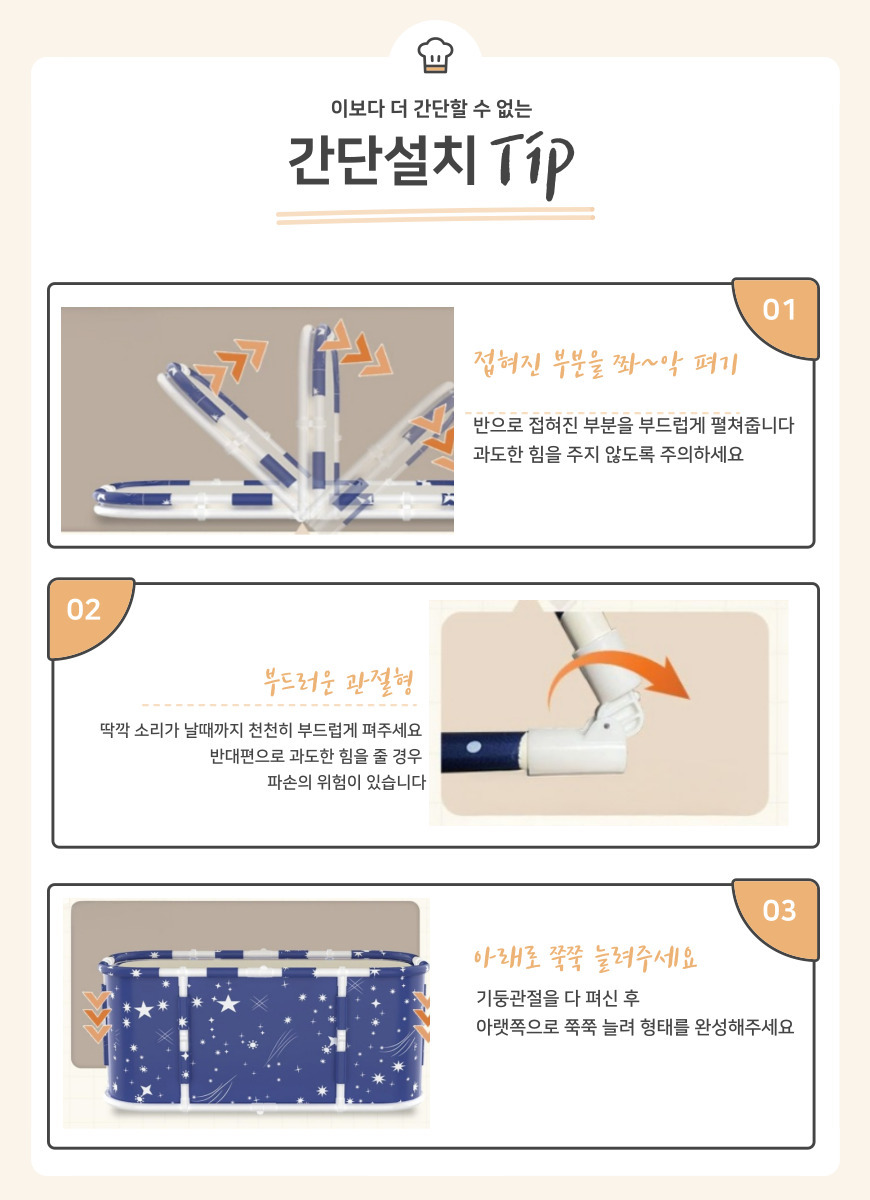 이보다 더 간단할 수 없는

간단설치 Tip

01

접혀진 부분을 쫘~악 펴기

반으로 접혀진 부분을 부드럽게 펼쳐줍니다
과도한 힘을 주지 않도록 주의하세요

02

부드러운 관절형

딱깍 소리가 날때까지 천천히 부드럽게 펴주세요
반대편으로 과도한 힘을 줄 경우
파손의 위험이 있습니다

03

아래로 쭉쭉 늘려주세요

기둥관절을 다 펴신 후
아랫쪽으로 쭉쭉 늘려 형태를 완성해주세요