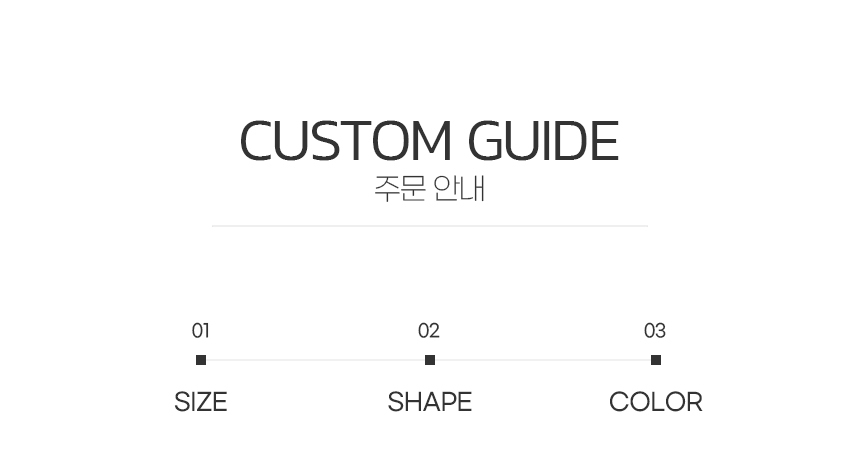 CUSTOM GUIDE
주문 안내

01
SIZE

02
SHAPE

03
COLOR