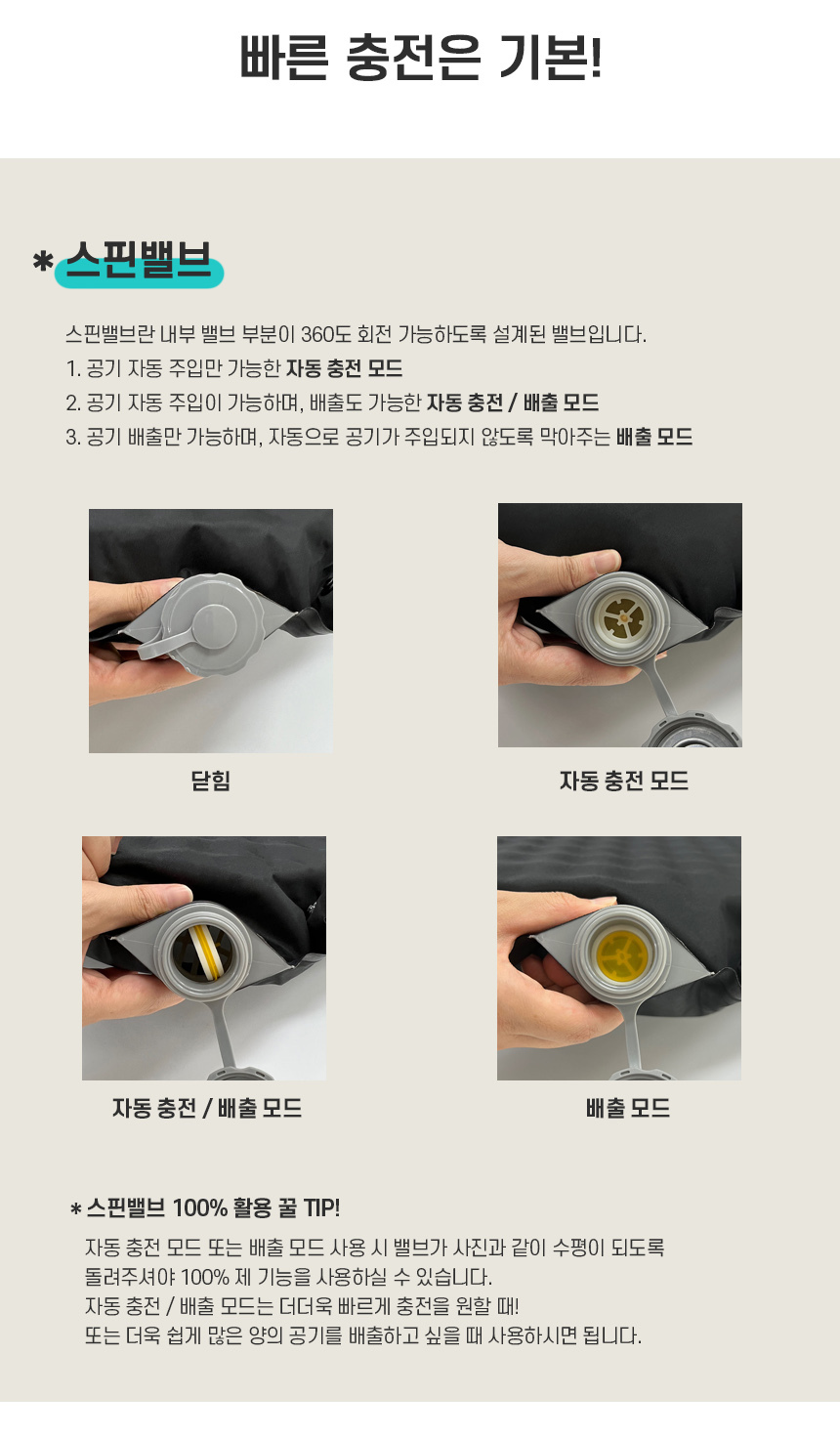 빠른 충전은 기본!

* 스핀밸브

스핀밸브란 내부 밸브 부분이 360도 회전 가능하도록 설계된 밸브입니다.
1. 공기 자동 주입만 가능한 자동 충전 모드
2. 공기 자동 주입이 가능하며, 배출도 가능한 자동 충전 / 배출 모드
3. 공기 배출만 가능하며, 자동으로 공기가 주입되지 않도록 막아주는 배출 모드

닫힘

자동 충전 모드

자동 충전 / 배출 모드

배출 모드

* 스핀밸브 100% 활용 꿀 TIP!

자동 충전 모드 또는 배출 모드 사용 시 밸브가 사진과 같이 수평이 되도록 돌려주셔야 100% 제 기능을 사용하실 수 있습니다.
자동 충전 / 배출 모드는 더더욱 빠르게 충전을 원할 때!
또는 더욱 쉽게 많은 양의 공기를 배출하고 싶을 때 사용하시면 됩니다.