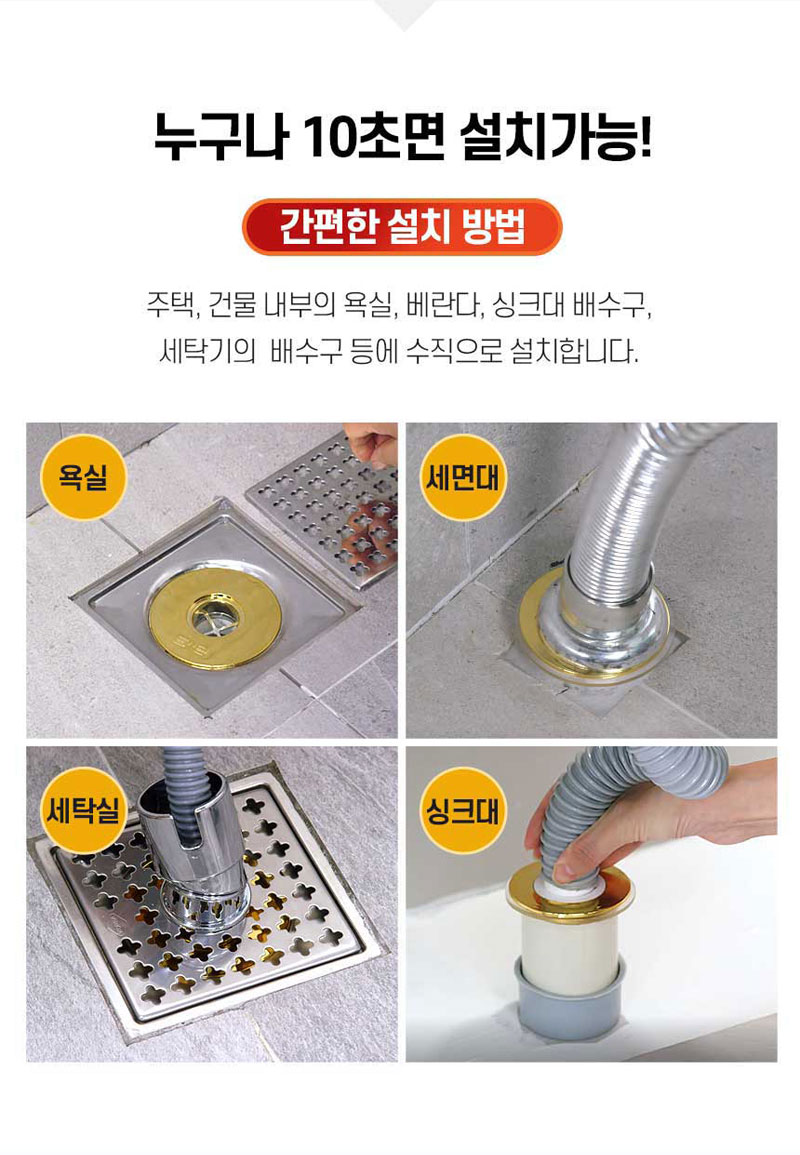 누구나 10초면 설치가능!

간편한 설치 방법

주택, 건물 내부의 욕실, 베란다, 싱크대 배수구, 세탁기의 배수구 등에 수직으로 설치합니다.

욕실

세면대

세탁실

싱크대