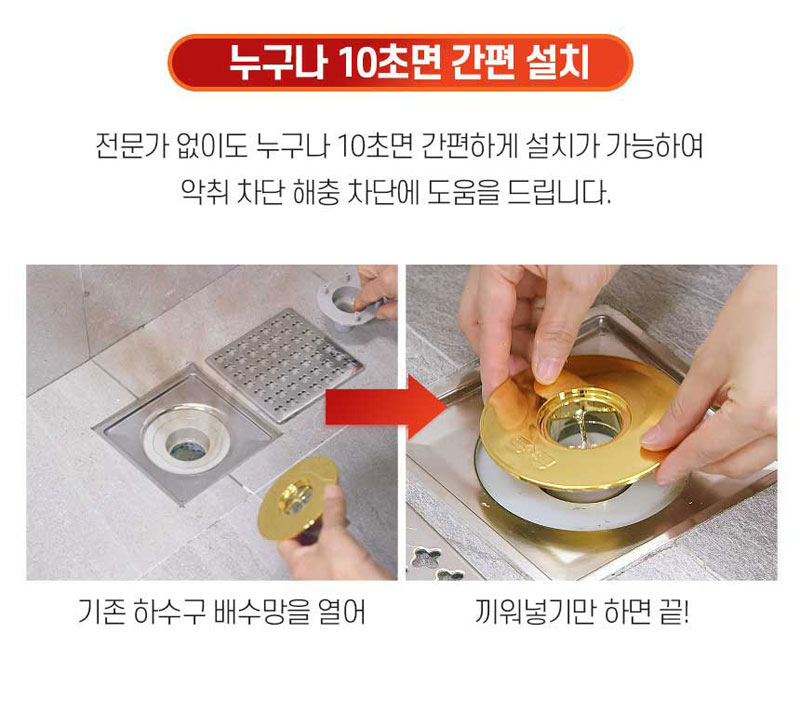 누구나 10초면 간편 설치

전문가 없이도 누구나 10초면 간편하게 설치가 가능하여 악취 차단 해충 차단에 도움을 드립니다.

기존 하수구 배수망을 열어

끼워넣기만 하면 끝!