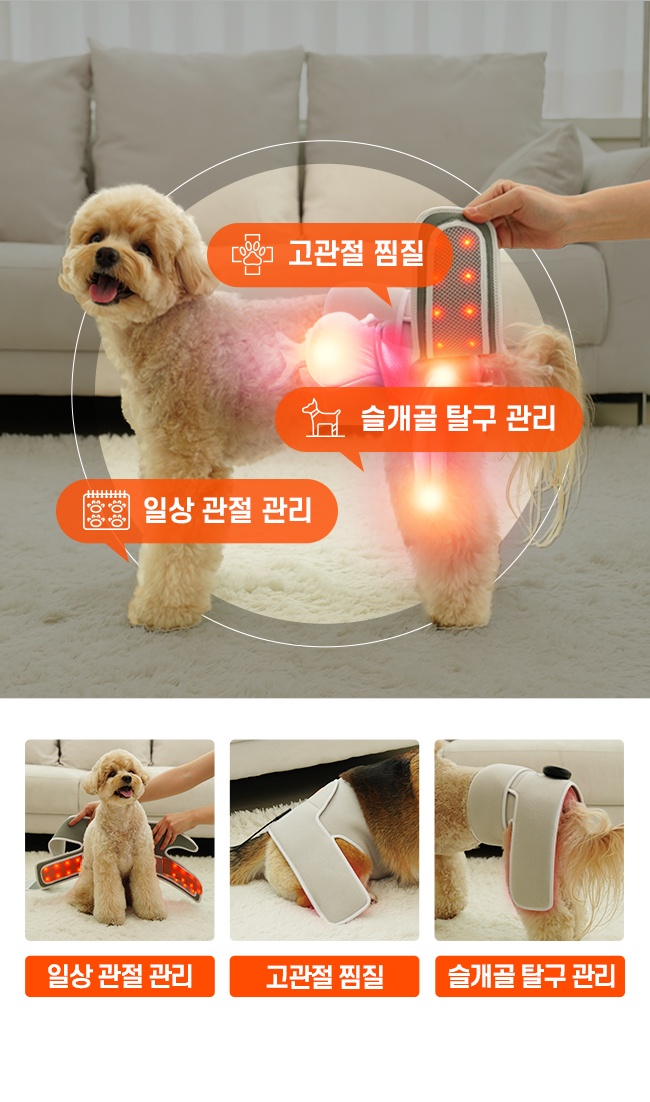 고관절 찜질

슬개골 탈구 관리

일상 관절 관리

일상 관절 관리

고관절 찜질

슬개골 탈구 관리