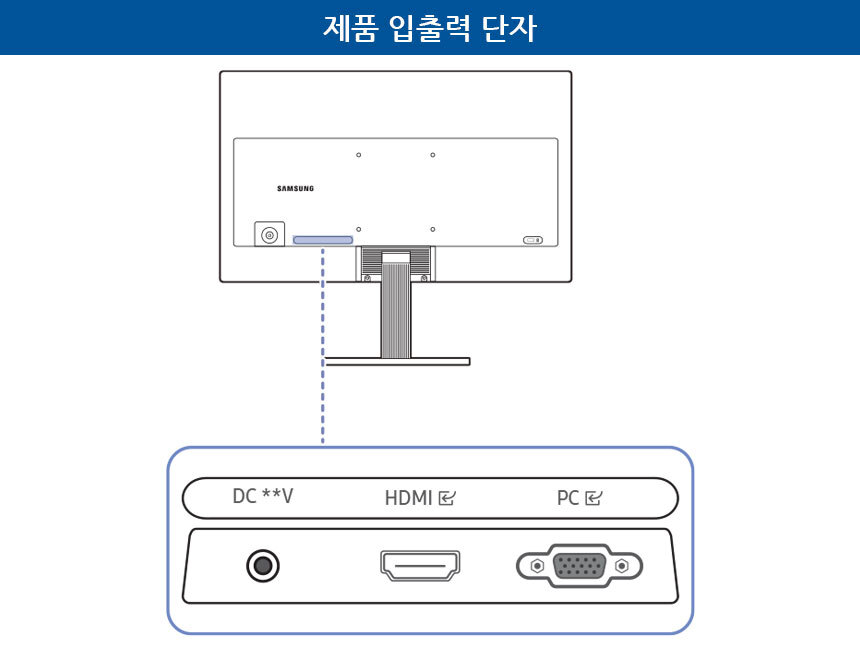 제품 입출력 단자

SAMSUNG

DC **V HDMI PC