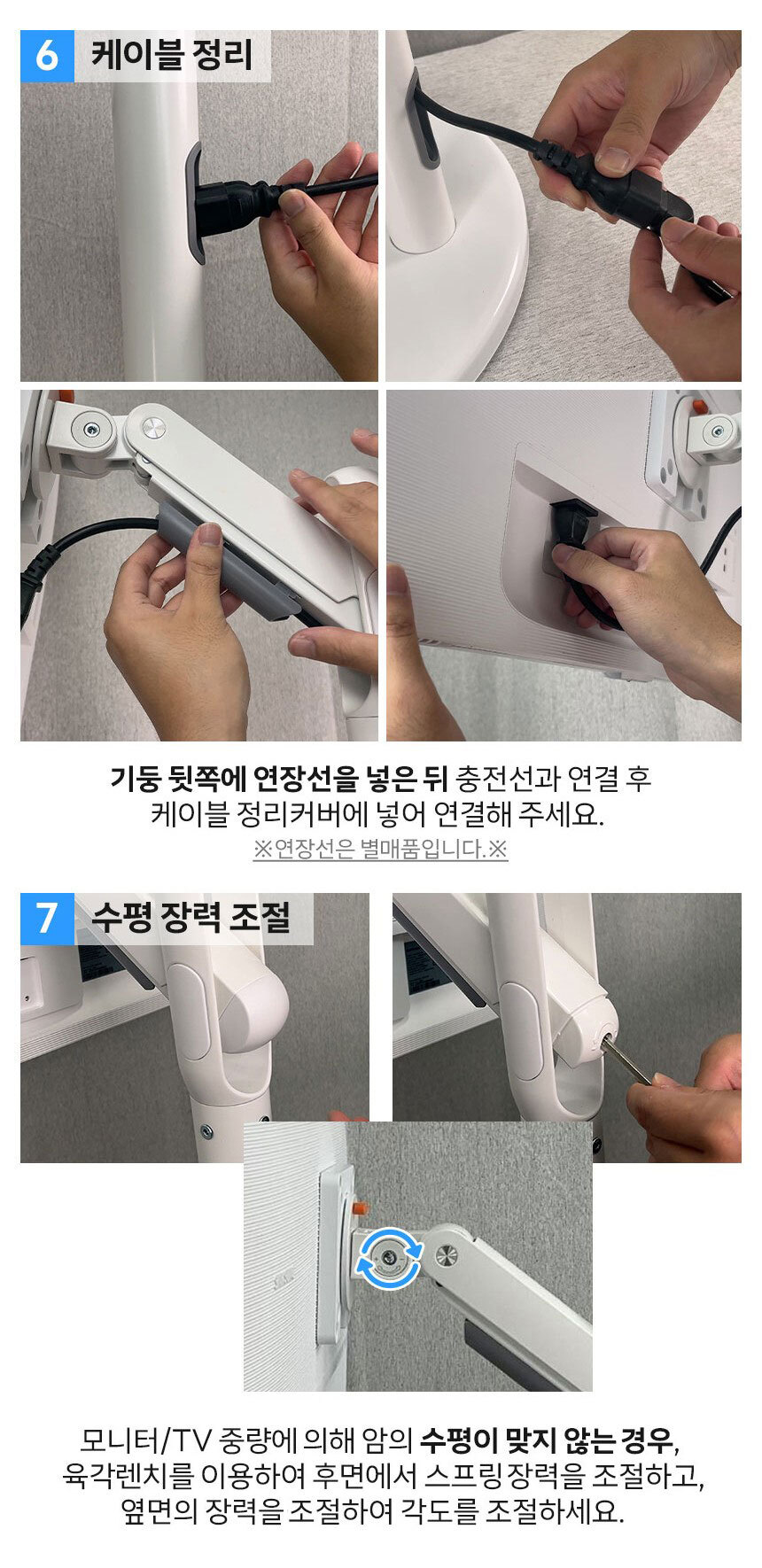 6 케이블 정리

기둥 뒷쪽에 연장선을 넣은 뒤 충전선과 연결 후 케이블 정리커버에 넣어 연결해 주세요.

※연장선은 별매품입니다.※

7 수평 장력 조절

모니터/TV 중량에 의해 암의 수평이 맞지 않는 경우, 육각렌치를 이용하여 후면에서 스프링 장력을 조절하고, 옆면의 장력을 조절하여 각도를 조절하세요.