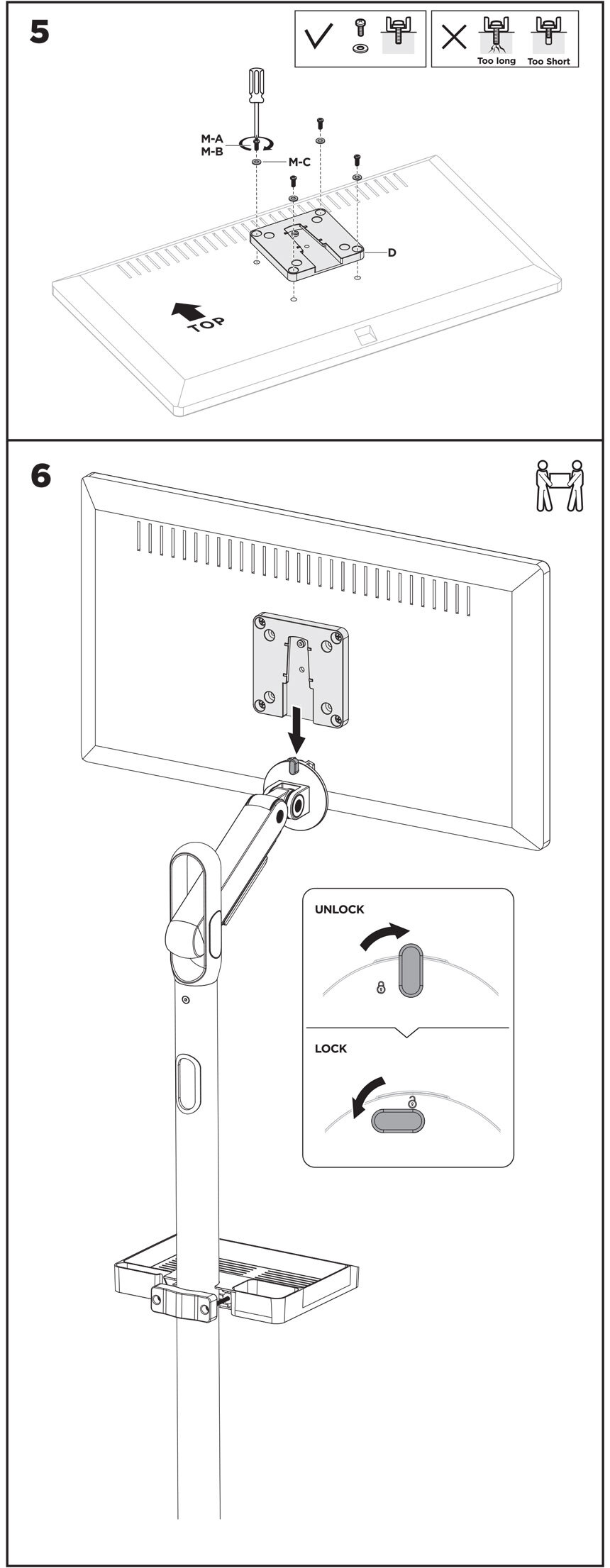 5

Too long Too Short

M-A
M-B

M-C

D

TOP

6

UNLOCK

LOCK