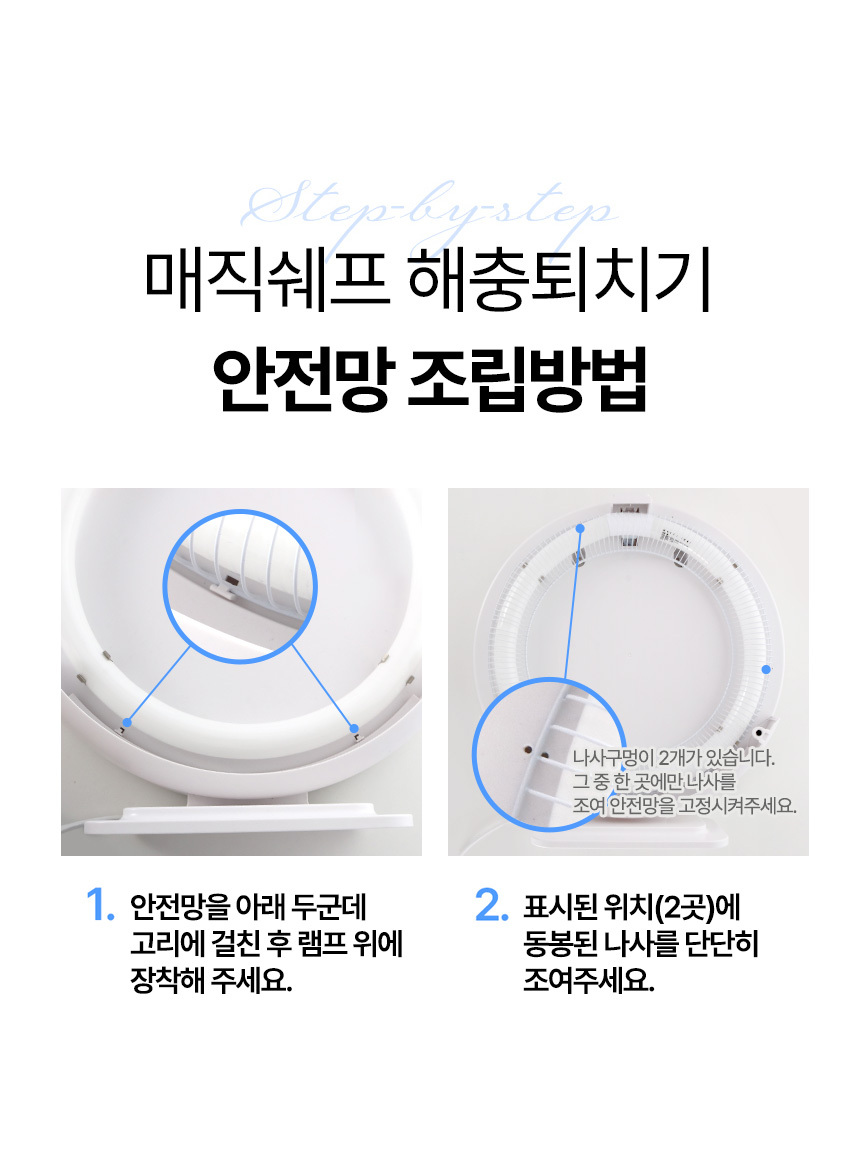 Step-by-step
매직쉐프 해충퇴치기
안전망 조립방법

나사구멍이 2개가 있습니다. 그 중 한 곳에만 나사를 조여 안전망을 고정시켜주세요.

1. 안전망을 아래 두군데 고리에 걸친 후 램프 위에 장착해 주세요.

2. 표시된 위치(2곳)에 동봉된 나사를 단단히 조여주세요.