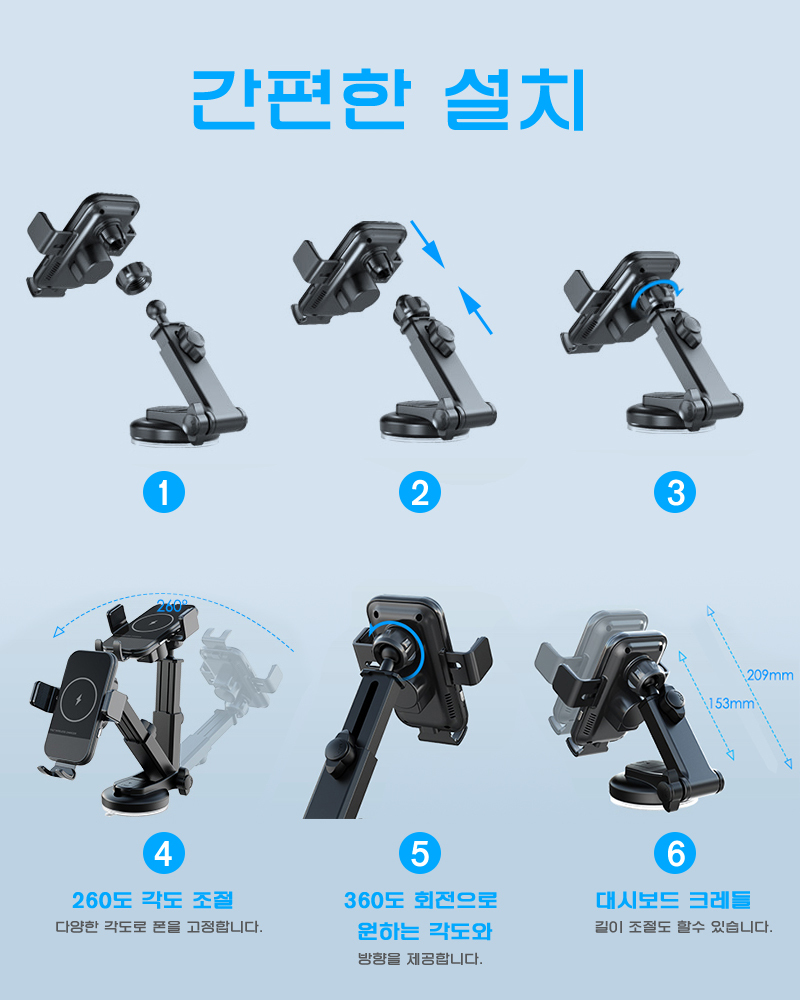 간편한 설치

1

2

3

260°

209mm

153mm

4

260도 각도 조절

다양한 각도로 폰을 고정합니다.

5

360도 회전으로 원하는 각도와

방향을 제공합니다.

6

대시보드 크레들

길이 조절도 할수 있습니다.