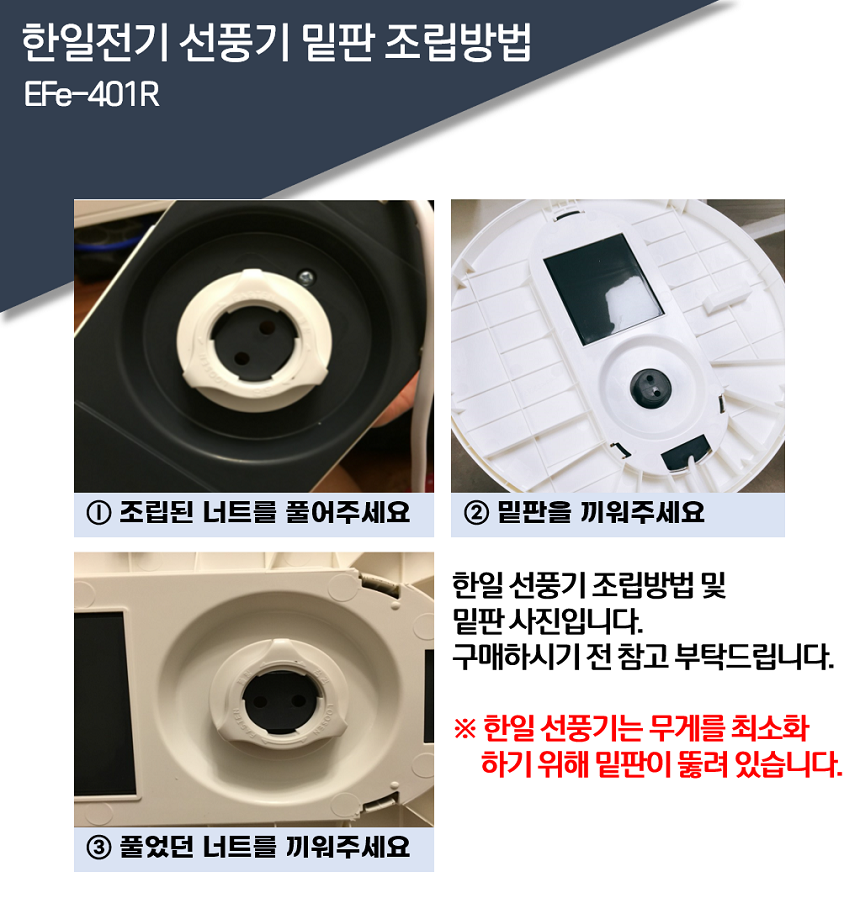 한일전기 선풍기 밑판 조립방법
EFe-401R

① 조립된 너트를 풀어주세요

② 밑판을 끼워주세요

③ 풀었던 너트를 끼워주세요

한일 선풍기 조립방법 및
밑판 사진입니다.
구매하시기 전 참고 부탁드립니다.

※ 한일 선풍기는 무게를 최소화
하기 위해 밑판이 뚫려 있습니다.