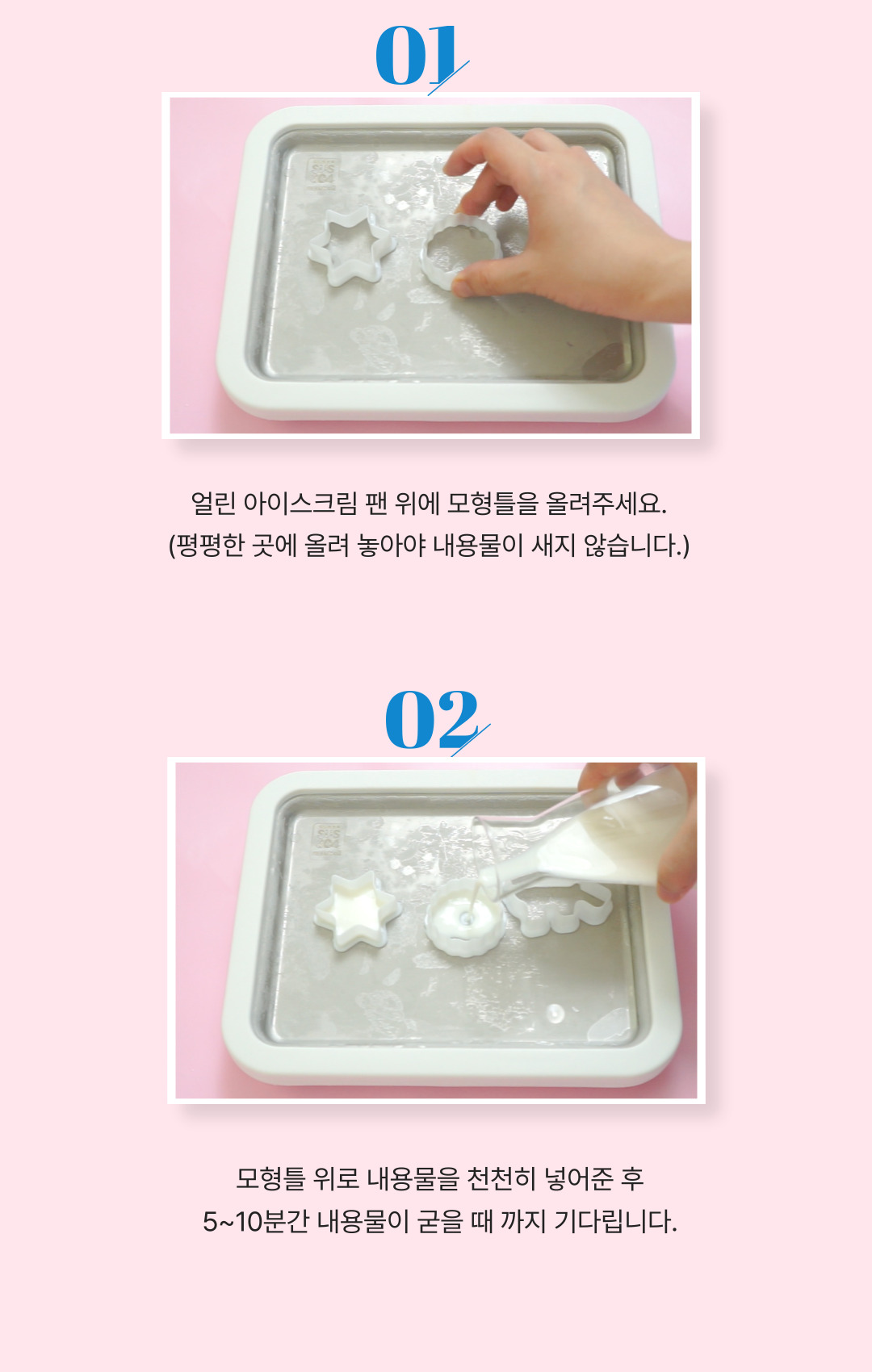 01

얼린 아이스크림 팬 위에 모형틀을 올려주세요.
(평평한 곳에 올려 놓아야 내용물이 새지 않습니다.)

02

모형틀 위로 내용물을 천천히 넣어준 후
5~10분간 내용물이 굳을 때 까지 기다립니다.