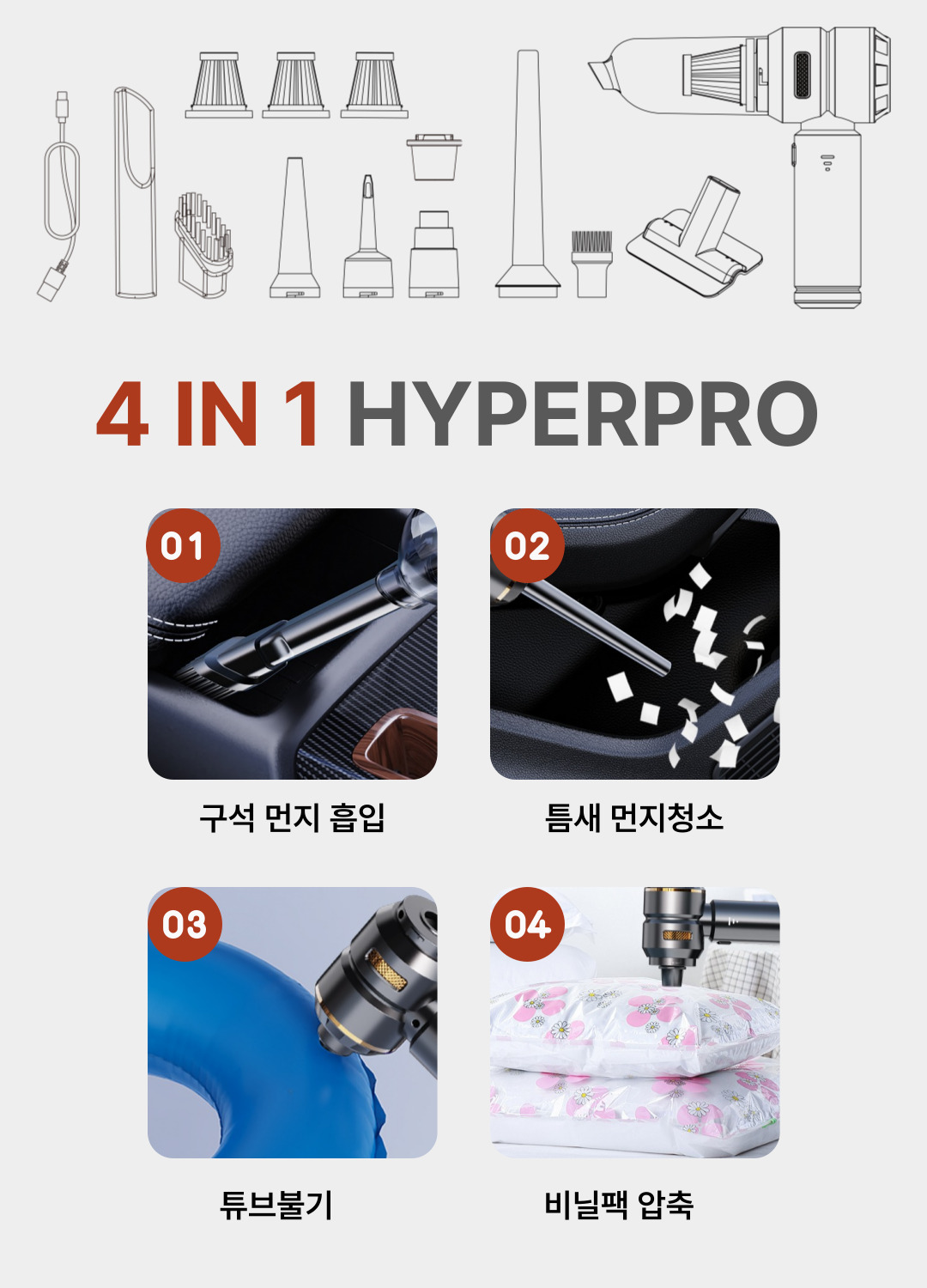 4 IN 1 HYPERPRO

01

구석 먼지 흡입

02

틈새 먼지청소

03

튜브불기

04

비닐팩 압축