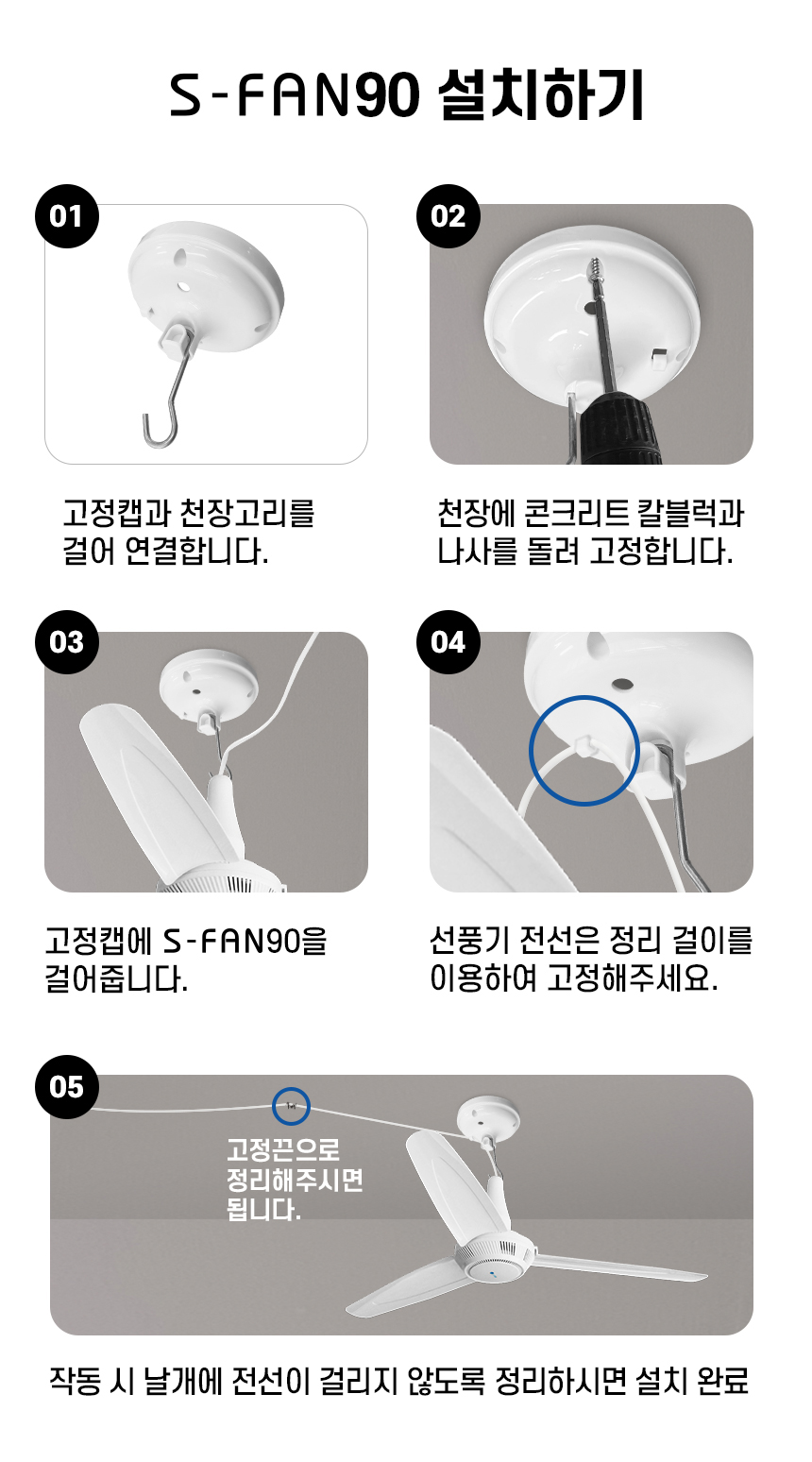 S-FAN90 설치하기

01

고정캡과 천장고리를 걸어 연결합니다.

02

천장에 콘크리트 칼블럭과 나사를 돌려 고정합니다.

03

고정캡에 S-FAN90을 걸어줍니다.

04

선풍기 전선은 정리 걸이를 이용하여 고정해주세요.

05

고정끈으로 정리해주시면 됩니다.

작동 시 날개에 전선이 걸리지 않도록 정리하시면 설치 완료