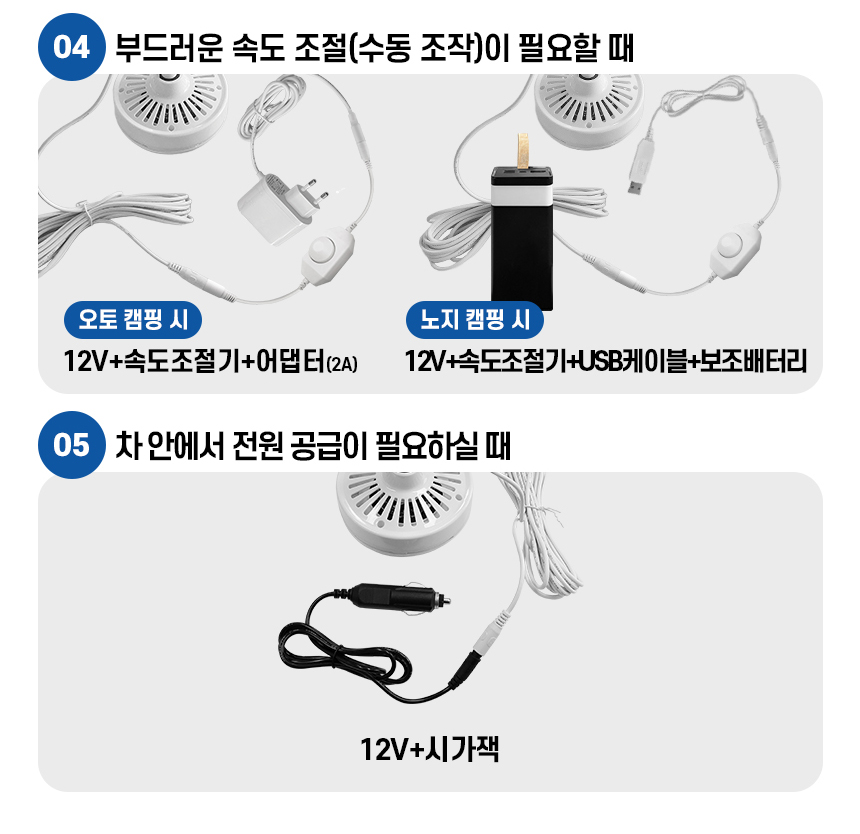 04 부드러운 속도 조절(수동 조작)이 필요할 때

오토 캠핑 시
12V+속도조절기+어댑터(2A)

노지 캠핑 시
12V+속도조절기+USB케이블+보조배터리

05 차 안에서 전원 공급이 필요하실 때

12V+시가잭