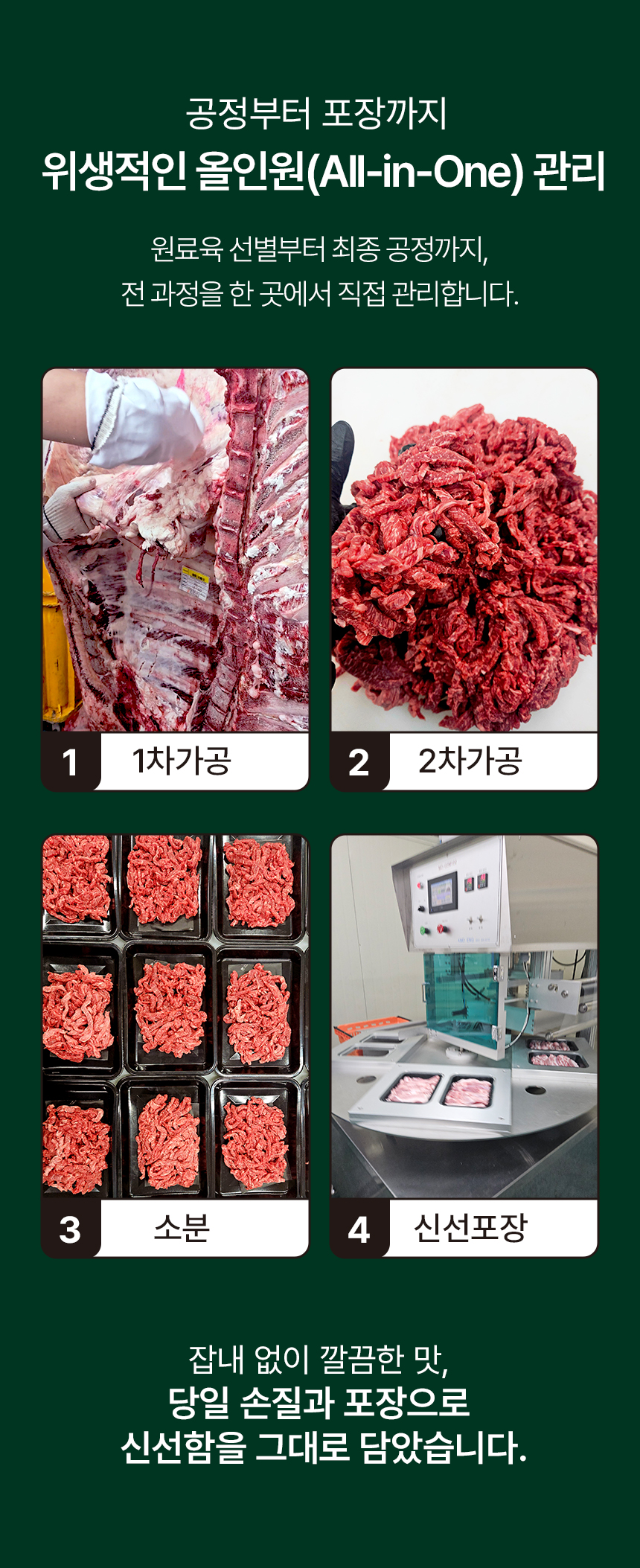 공정부터 포장까지
위생적인 올인원(All-in-One) 관리

원료육 선별부터 최종 공정까지,
전 과정을 한 곳에서 직접 관리합니다.

1 1차가공

2 2차가공

3 소분

4 신선포장

잡내 없이 깔끔한 맛,
당일 손질과 포장으로
신선함을 그대로 담았습니다.