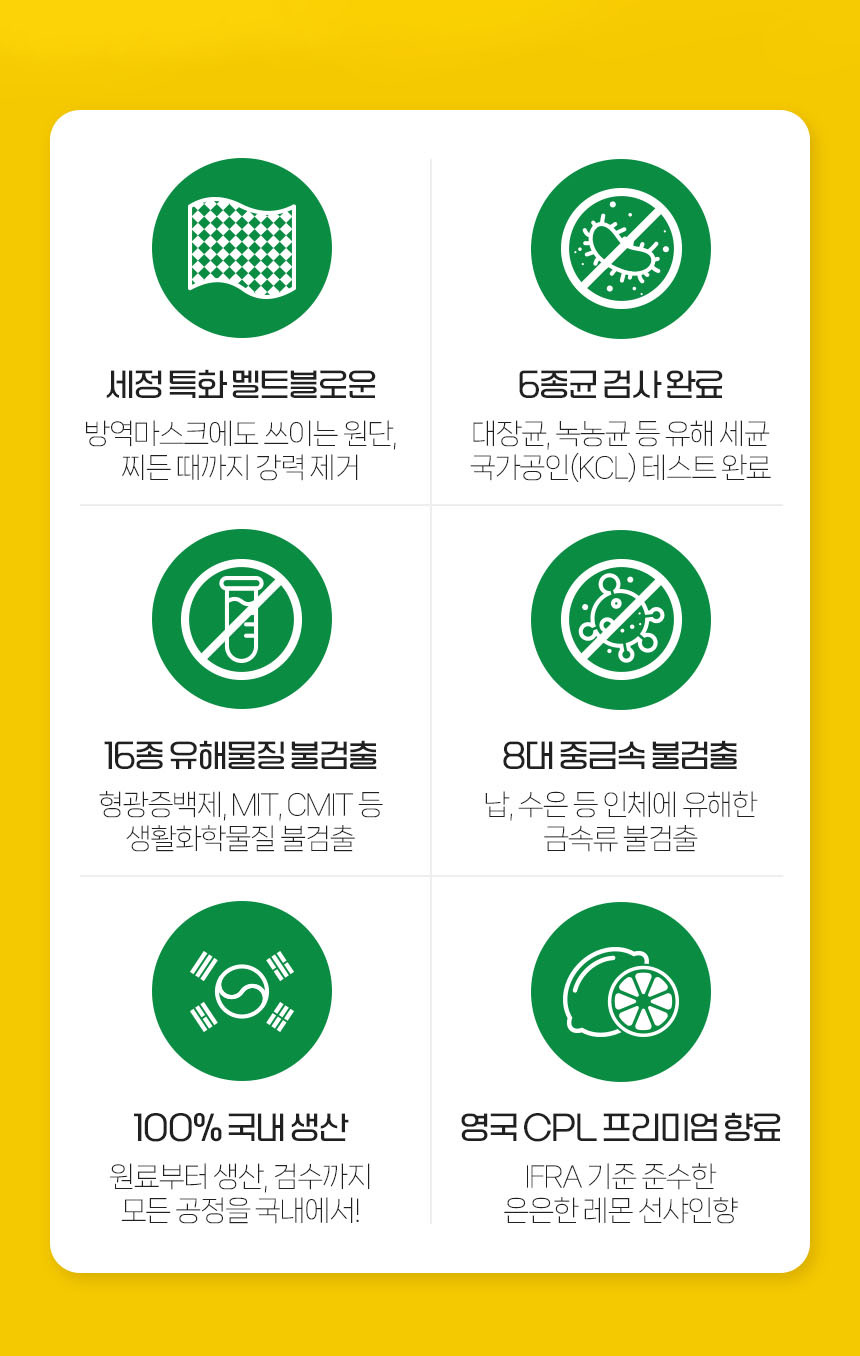 세정 특화 멜트블로운

방역마스크에도 쓰이는 원단, 찌든 때까지 강력 제거

6종균 검사 완료

대장균, 녹농균 등 유해 세균 국가공인(KCL) 테스트 완료

16종 유해물질 불검출

형광증백제, MIT, CMIT 등 생활화학물질 불검출

8대 중금속 불검출

납, 수은 등 인체에 유해한 금속류 불검출

100% 국내 생산

원료부터 생산, 검수까지 모든 공정을 국내에서!

영국 CPL 프리미엄 향료

IFRA 기준 준수한 은은한 레몬 선샤인향