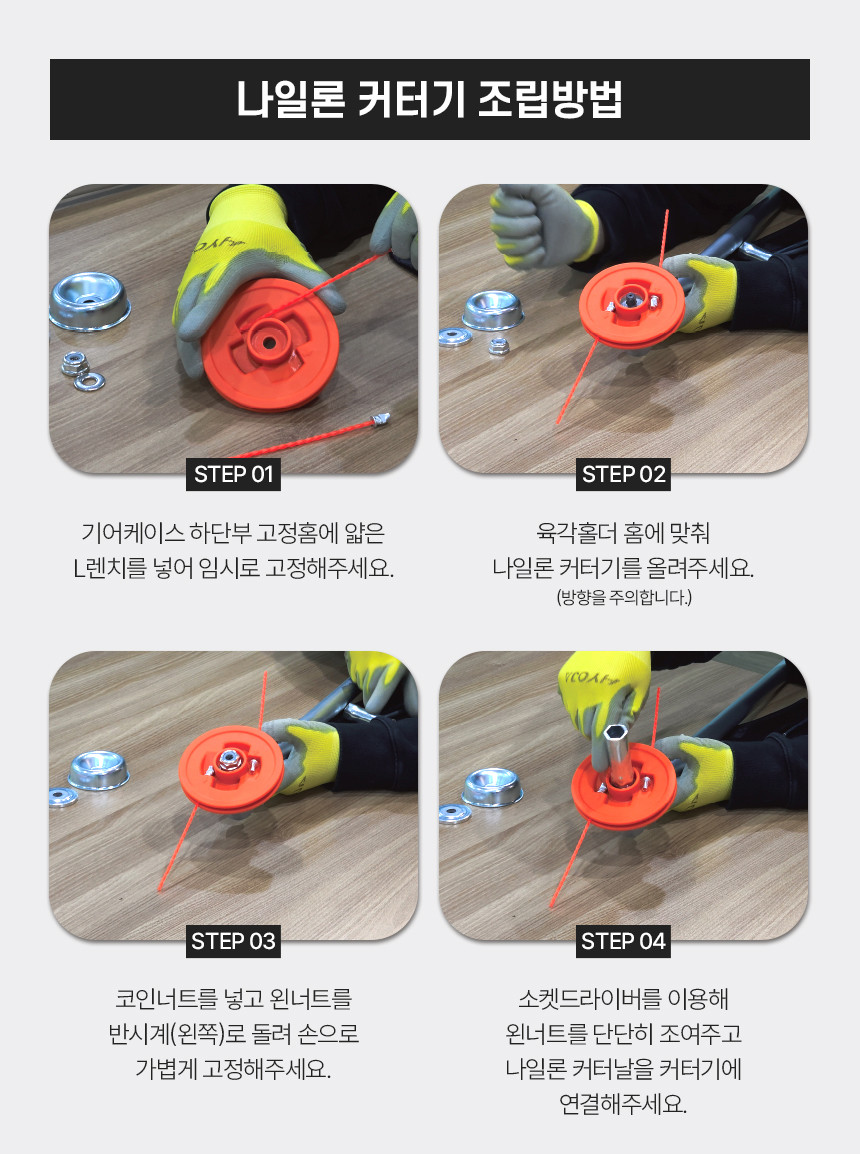 나일론 커터기 조립방법

STEP 01

기어케이스 하단부 고정홈에 얇은 L렌치를 넣어 임시로 고정해주세요.

STEP 02

육각홀더 홈에 맞춰 나일론 커터기를 올려주세요. (방향을 주의합니다.)

STEP 03

코인너트를 넣고 왼너트를 반시계(왼쪽)로 돌려 손으로 가볍게 고정해주세요.

STEP 04

소켓드라이버를 이용해 왼너트를 단단히 조여주고 나일론 커터날을 커터기에 연결해주세요.