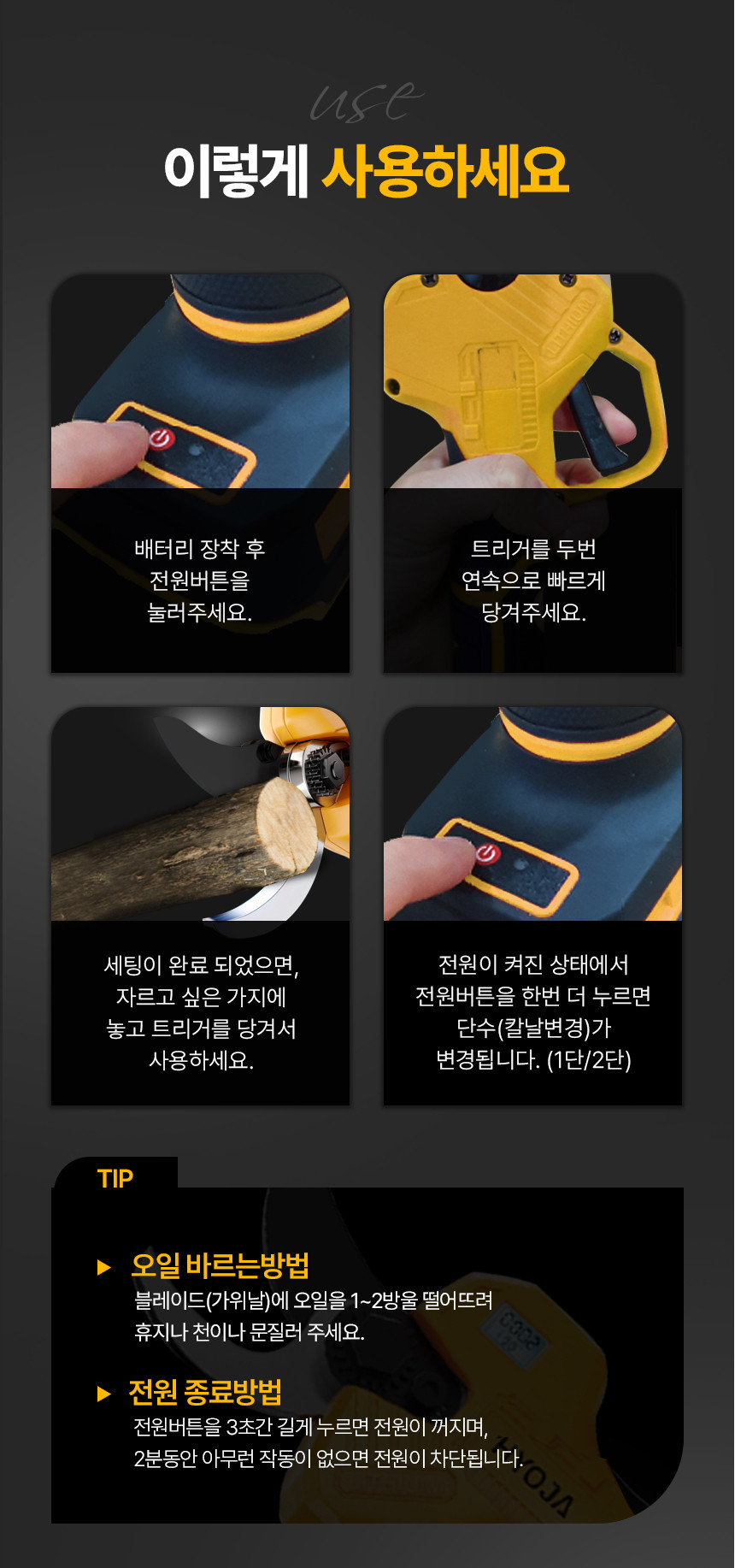 use

이렇게 사용하세요

배터리 장착 후 전원버튼을 눌러주세요.

트리거를 두번 연속으로 빠르게 당겨주세요.

세팅이 완료 되었으면, 자르고 싶은 가지에 놓고 트리거를 당겨서 사용하세요.

전원이 켜진 상태에서 전원버튼을 한번 더 누르면 단수(칼날변경)가 변경됩니다. (1단/2단)

TIP

▶ 오일 바르는방법
블레이드(가위날)에 오일을 1~2방울 떨어뜨려 휴지나 천이나 문질러 주세요.

▶ 전원 종료방법
전원버튼을 3초간 길게 누르면 전원이 꺼지며, 2분동안 아무런 작동이 없으면 전원이 차단됩니다.