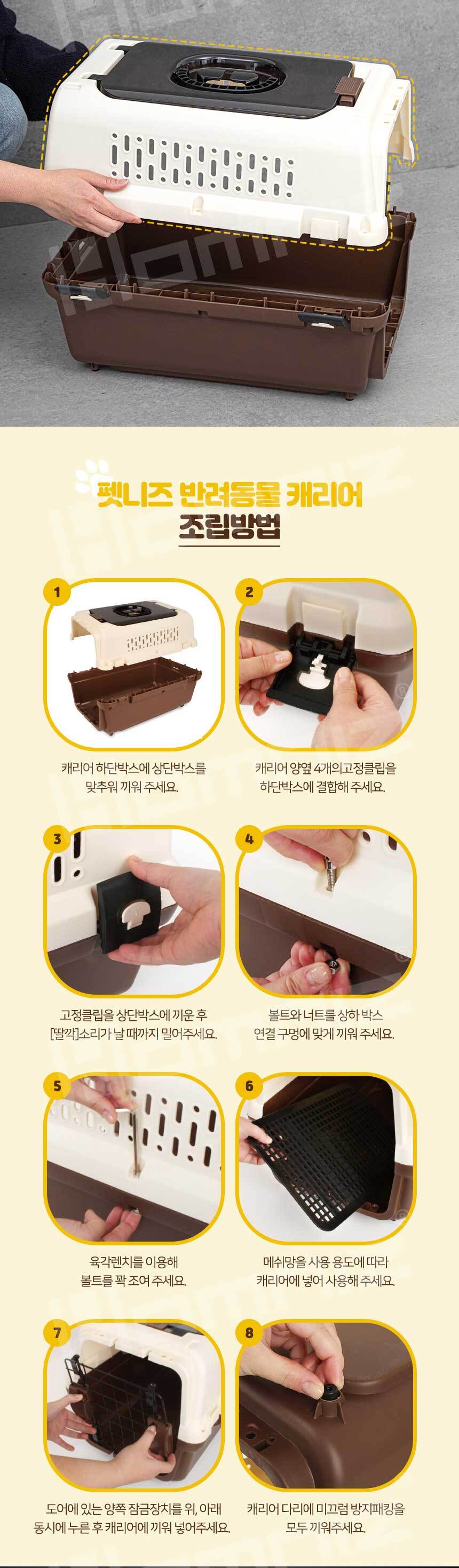 펫니즈 반려동물 캐리어
조립방법

1
캐리어 하단박스에 상단박스를 맞추워 끼워 주세요.

2
캐리어 양옆 4개의고정클립을 하단박스에 결합해 주세요.

3
고정클립을 상단박스에 끼운 후 [딸깍]소리가 날 때까지 밀어주세요.

4
볼트와 너트를 상하 박스 연결 구멍에 맞게 끼워 주세요.

5
육각렌치를 이용해 볼트를 꽉 조여 주세요.

6
메쉬망을 사용 용도에 따라 캐리어에 넣어 사용해 주세요.

7
도어에 있는 양쪽 잠금장치를 위, 아래 동시에 누른 후 캐리어에 끼워 넣어주세요.

8
캐리어 다리에 미끄럼 방지패킹을 모두 끼워주세요.