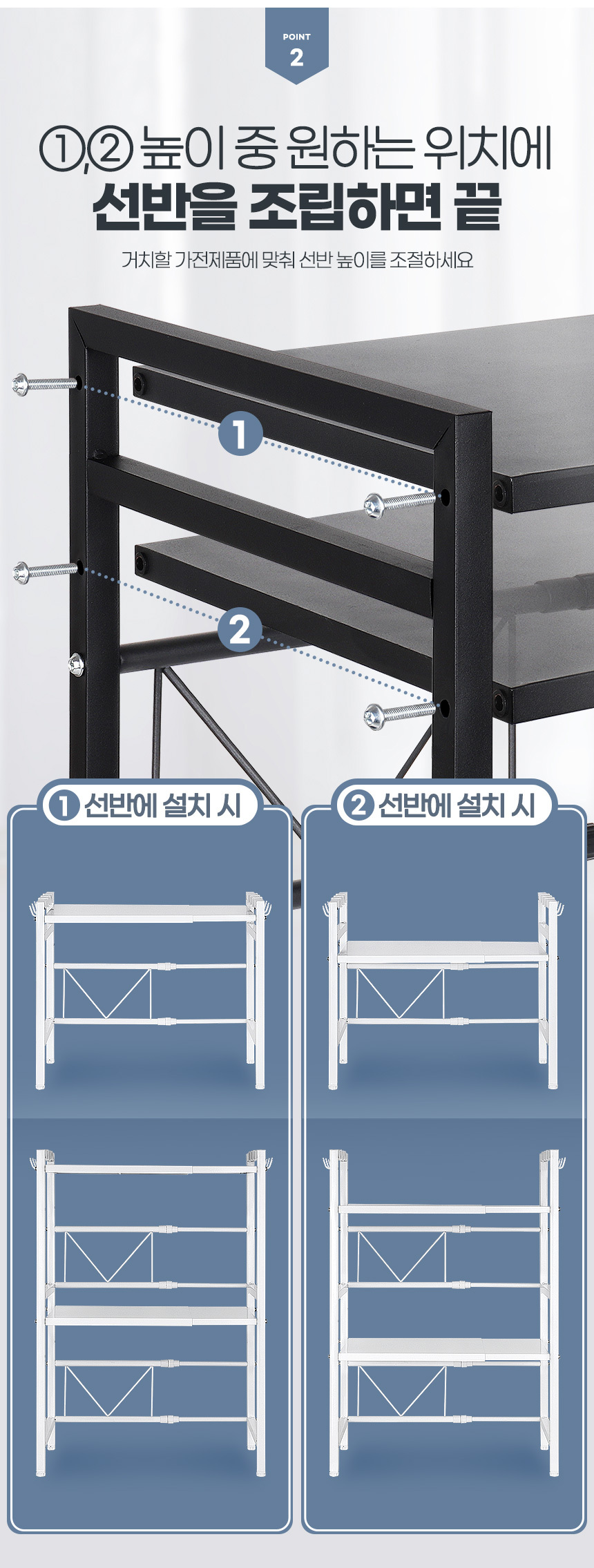 POINT
2

①,② 높이 중 원하는 위치에
선반을 조립하면 끝

거치할 가전제품에 맞춰 선반 높이를 조절하세요

1

2

1 선반에 설치 시

2 선반에 설치 시