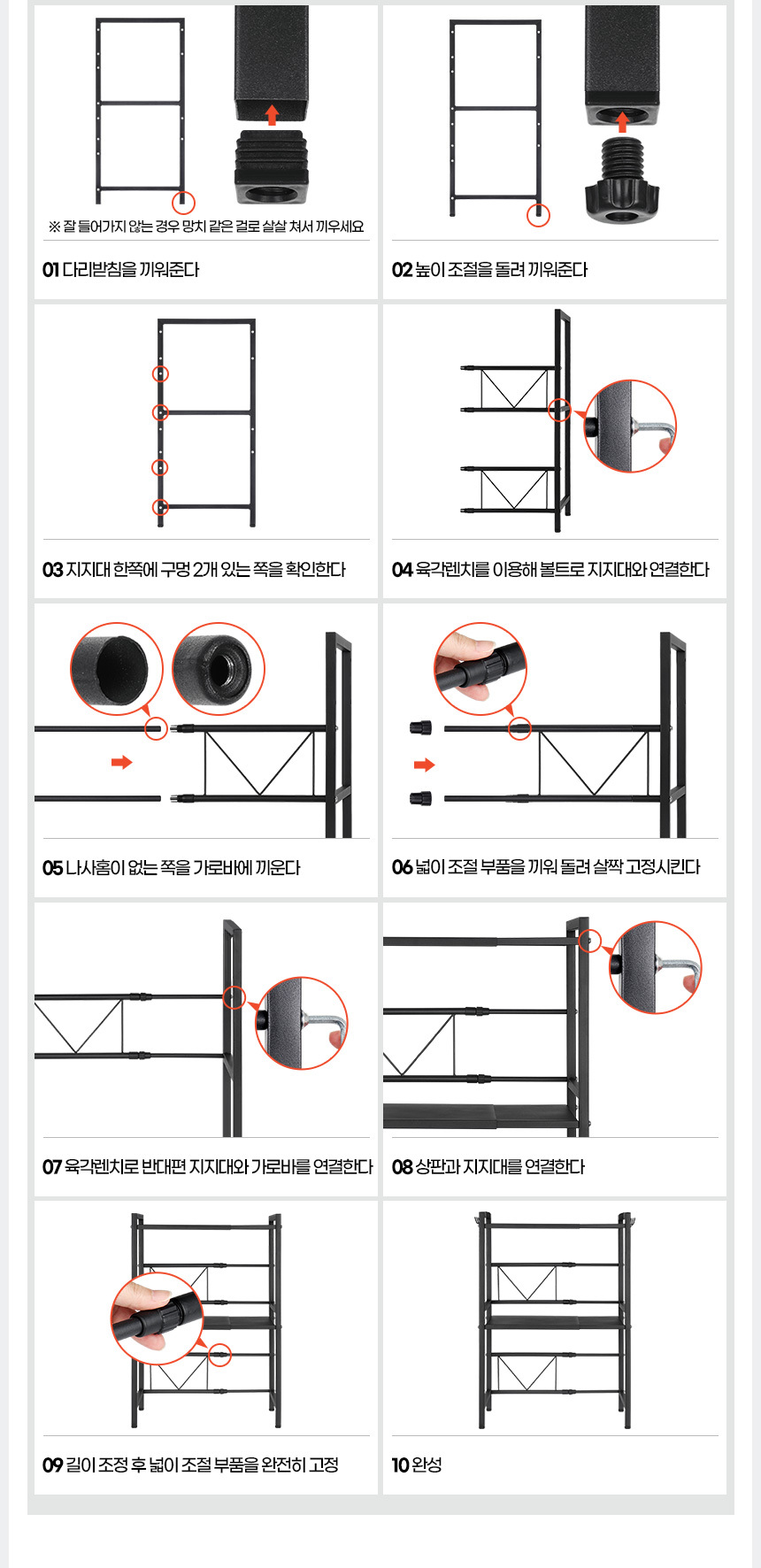 ※ 잘 들어가지 않는 경우 망치 같은 걸로 살살 쳐서 끼우세요

01 다리받침을 끼워준다

02 높이 조절을 돌려 끼워준다

03 지지대 한쪽에 구멍 2개 있는 쪽을 확인한다

04 육각렌치를 이용해 볼트로 지지대와 연결한다

05 나사홈이 없는 쪽을 가로바에 끼운다

06 넓이 조절 부품을 끼워 돌려 살짝 고정시킨다

07 육각렌치로 반대편 지지대와 가로바를 연결한다

08 상판과 지지대를 연결한다

09 길이 조정 후 넓이 조절 부품을 완전히 고정

10 완성