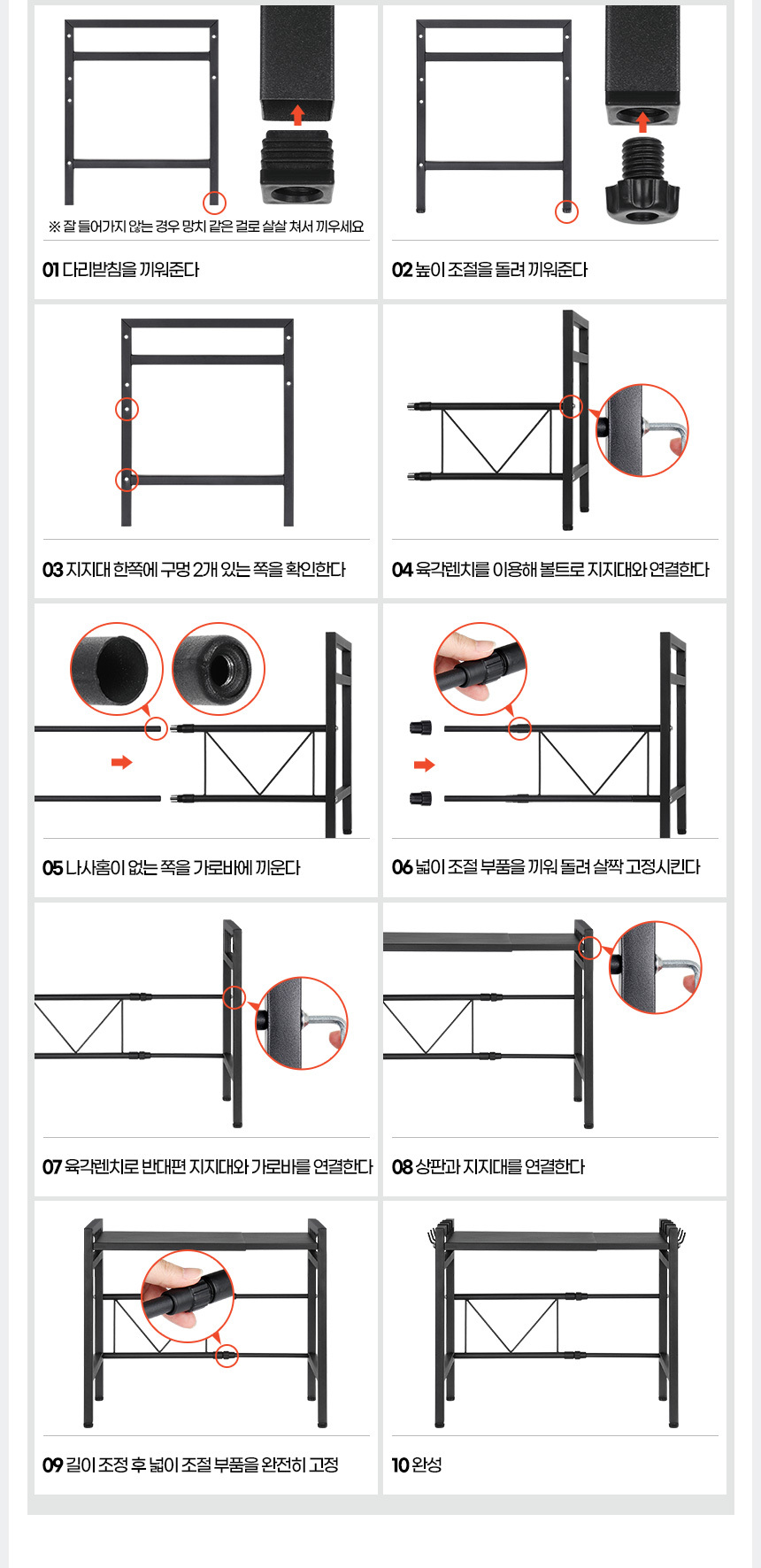 ※ 잘 들어가지 않는 경우 망치 같은 걸로 살살 쳐서 끼우세요

01 다리받침을 끼워준다

02 높이 조절을 돌려 끼워준다

03 지지대 한쪽에 구멍 2개 있는 쪽을 확인한다

04 육각렌치를 이용해 볼트로 지지대와 연결한다

05 나사홈이 없는 쪽을 가로바에 끼운다

06 넓이 조절 부품을 끼워 돌려 살짝 고정시킨다

07 육각렌치로 반대편 지지대와 가로바를 연결한다

08 상판과 지지대를 연결한다

09 길이 조정 후 넓이 조절 부품을 완전히 고정

10 완성