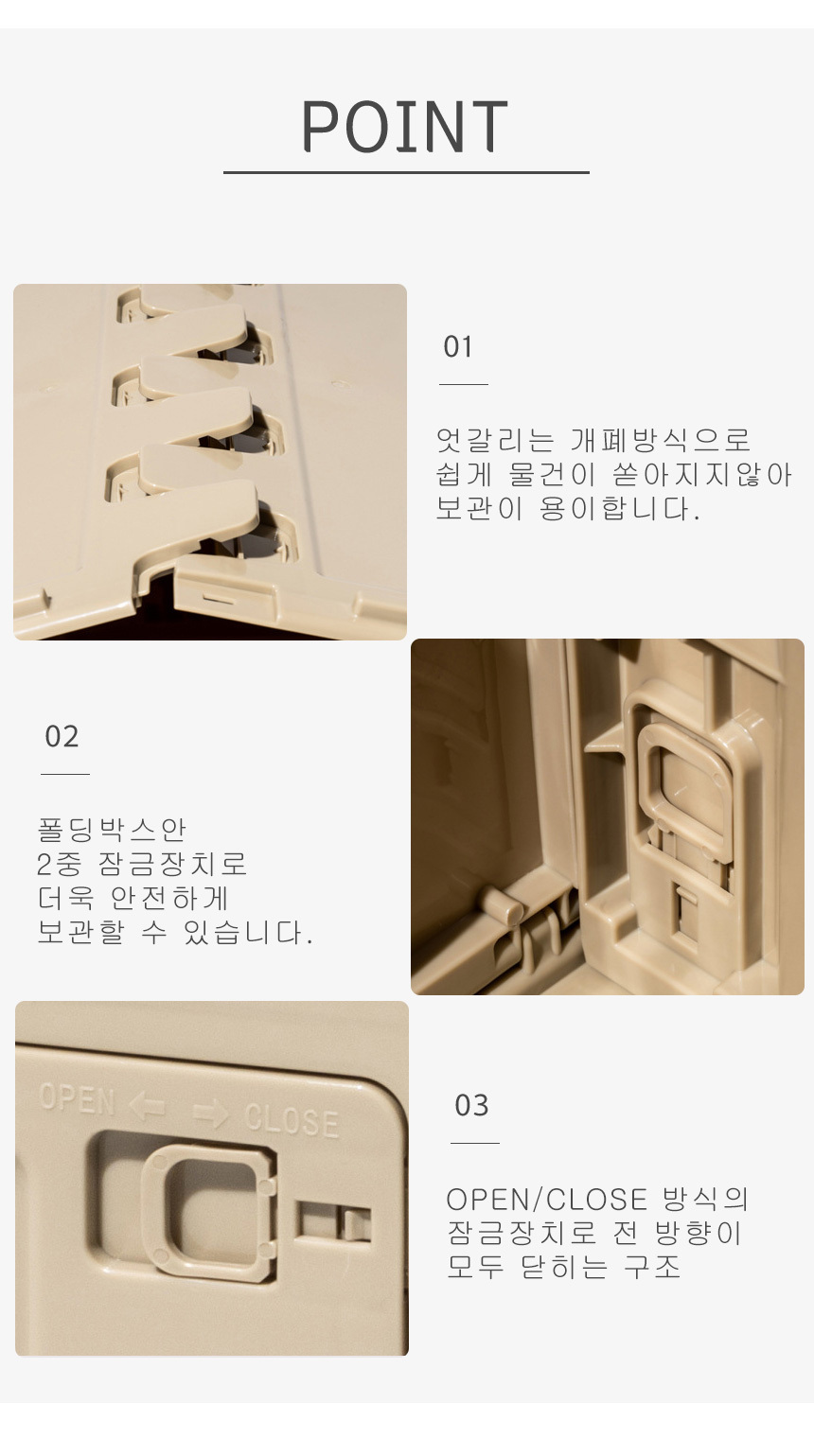 POINT

01

엇갈리는 개폐방식으로
쉽게 물건이 쏟아지지않아
보관이 용이합니다.

02

폴딩박스안
2중 잠금장치로
더욱 안전하게
보관할 수 있습니다.

OPEN ⇦ ⇨ CLOSE

03

OPEN/CLOSE 방식의
잠금장치로 전 방향이
모두 닫히는 구조