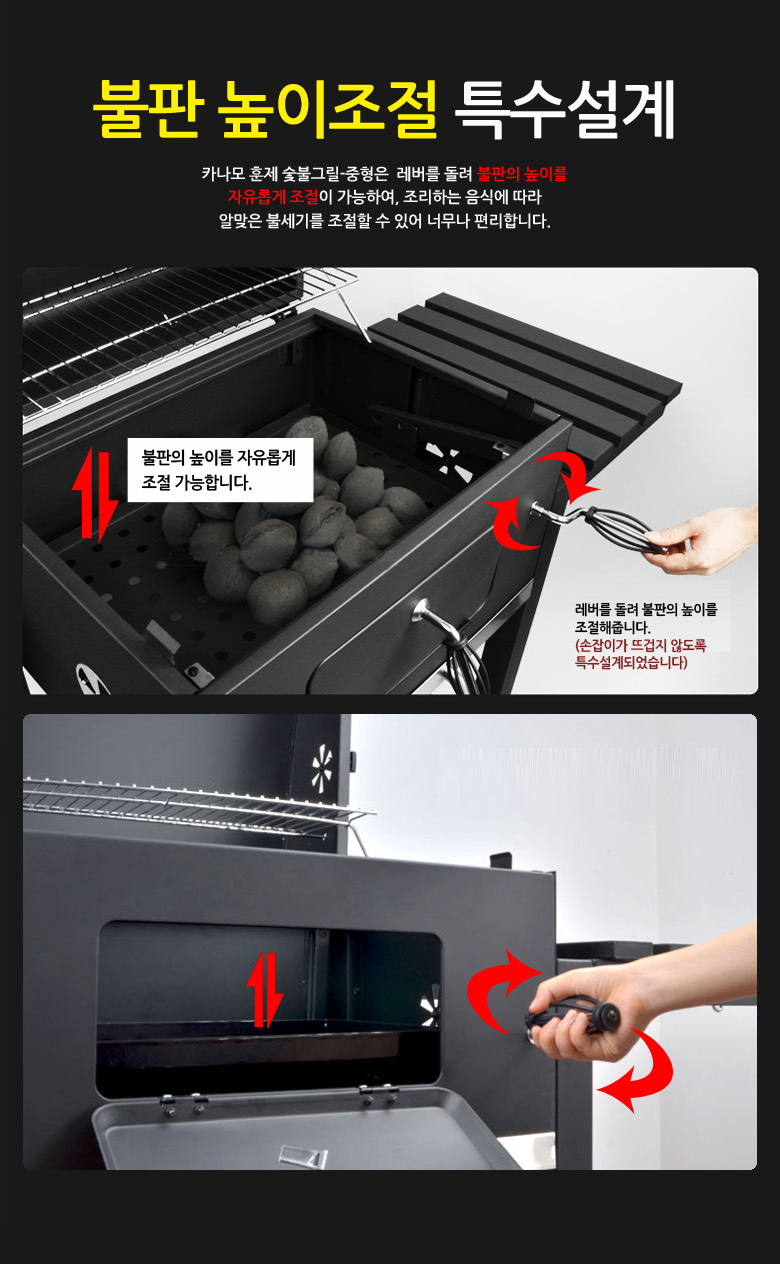 불판 높이조절 특수설계

카나모 훈제 숯불그릴-중형은 레버를 돌려 불판의 높이를 자유롭게 조절이 가능하여, 조리하는 음식에 따라 알맞은 불세기를 조절할 수 있어 너무나 편리합니다.

불판의 높이를 자유롭게 조절 가능합니다.

레버를 돌려 불판의 높이를 조절해줍니다.
(손잡이가 뜨겁지 않도록 특수설계되었습니다)