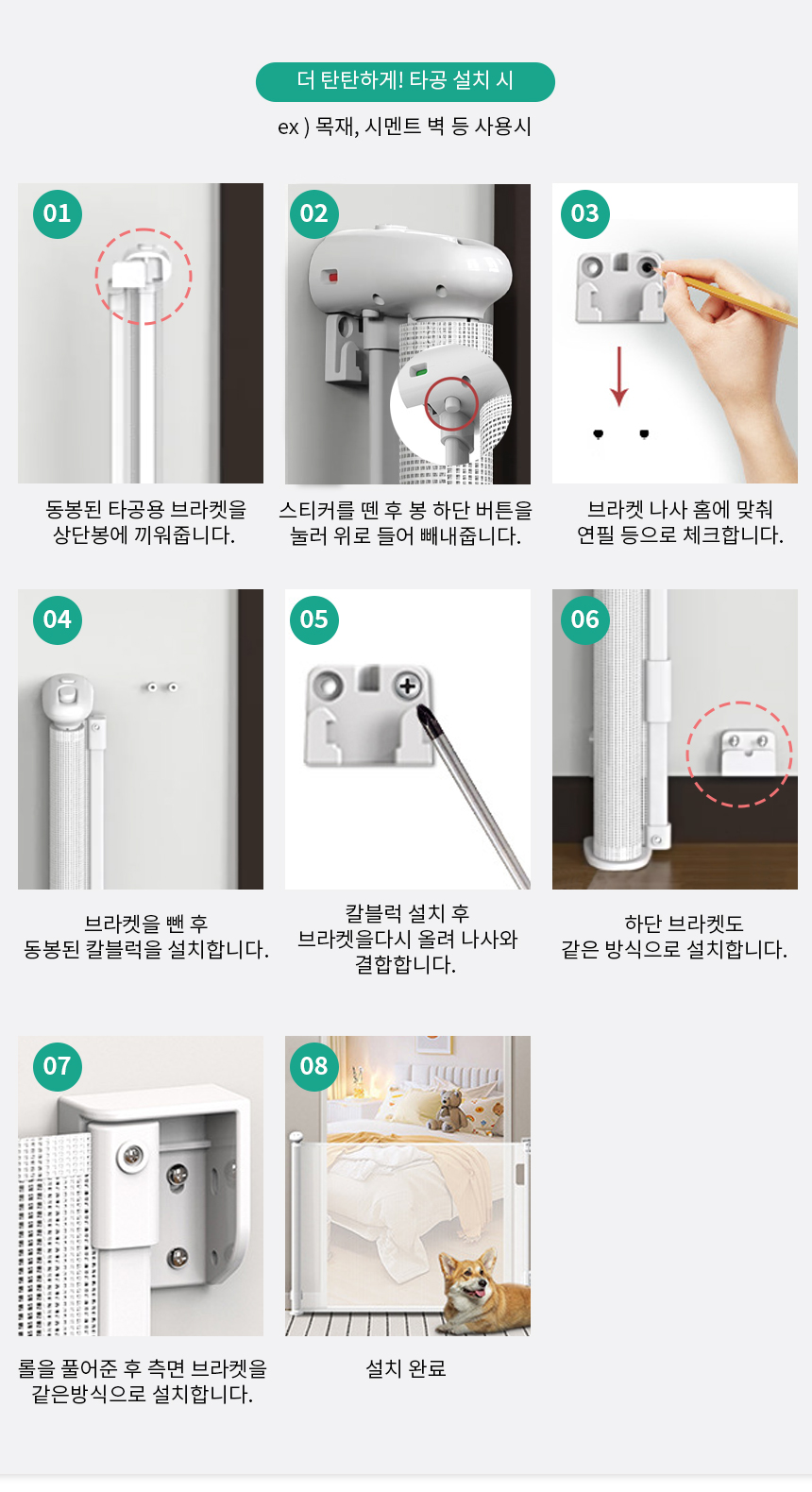 더 탄탄하게! 타공 설치 시

ex ) 목재, 시멘트 벽 등 사용시

01

동봉된 타공용 브라켓을 상단봉에 끼워줍니다.

02

스티커를 뗀 후 봉 하단 버튼을 눌러 위로 들어 빼내줍니다.

03

브라켓 나사 홈에 맞춰 연필 등으로 체크합니다.

04

브라켓을 뺀 후 동봉된 칼블럭을 설치합니다.

05

칼블럭 설치 후 브라켓을다시 올려 나사와 결합합니다.

06

하단 브라켓도 같은 방식으로 설치합니다.

07

롤을 풀어준 후 측면 브라켓을 같은방식으로 설치합니다.

08

설치 완료