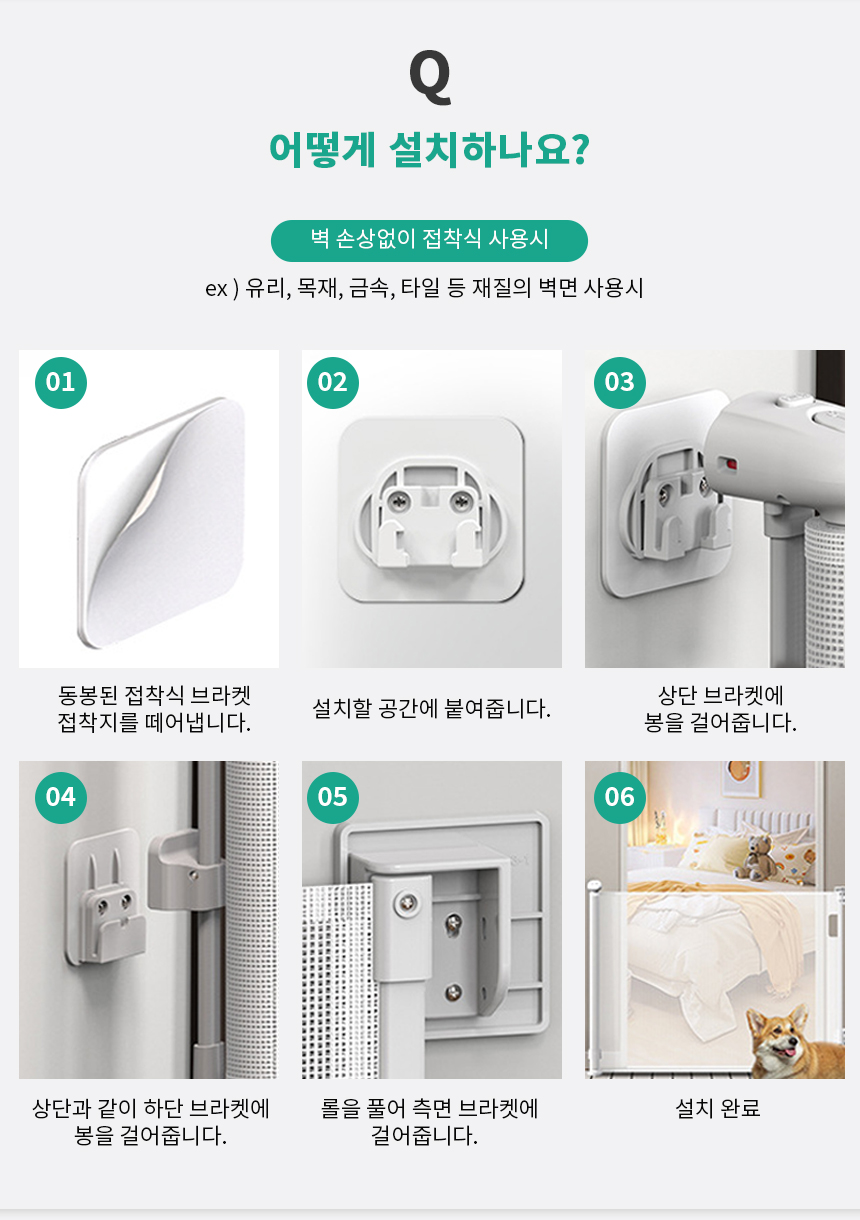 Q

어떻게 설치하나요?

벽 손상없이 접착식 사용시

ex ) 유리, 목재, 금속, 타일 등 재질의 벽면 사용시

01

동봉된 접착식 브라켓 접착지를 떼어냅니다.

02

설치할 공간에 붙여줍니다.

03

상단 브라켓에 봉을 걸어줍니다.

04

상단과 같이 하단 브라켓에 봉을 걸어줍니다.

05

롤을 풀어 측면 브라켓에 걸어줍니다.

06

설치 완료