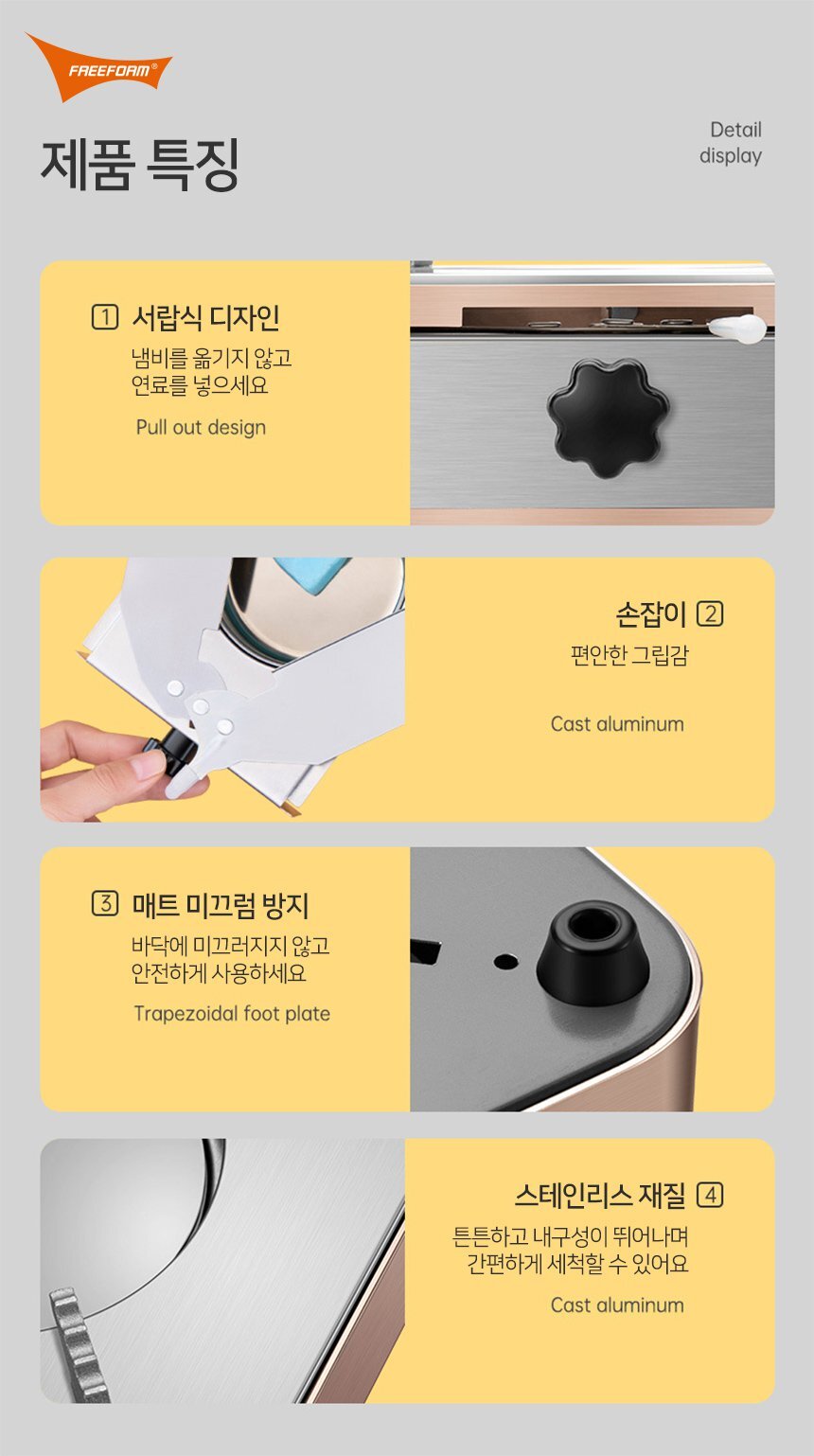 FREEFORM®

제품 특징

Detail display

① 서랍식 디자인

냄비를 옮기지 않고 연료를 넣으세요

Pull out design

손잡이 ②

편안한 그립감

Cast aluminum

③ 매트 미끄럼 방지

바닥에 미끄러지지 않고 안전하게 사용하세요

Trapezoidal foot plate

스테인리스 재질 ④

튼튼하고 내구성이 뛰어나며 간편하게 세척할 수 있어요

Cast aluminum