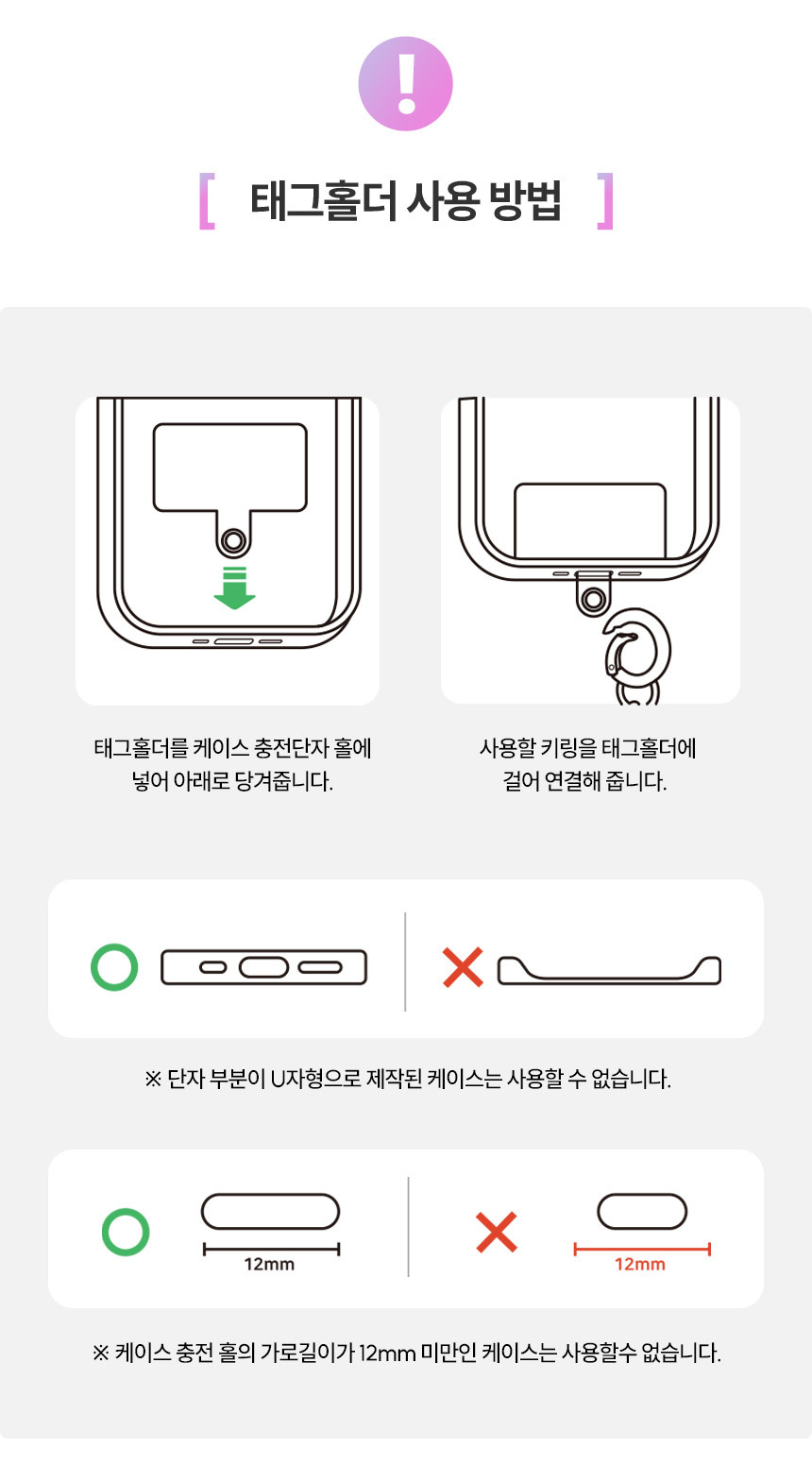 !

[ 태그홀더 사용 방법 ]

태그홀더를 케이스 충전단자 홀에 넣어 아래로 당겨줍니다.

사용할 키링을 태그홀더에 걸어 연결해 줍니다.

※ 단자 부분이 U자형으로 제작된 케이스는 사용할 수 없습니다.

12mm

12mm

※ 케이스 충전 홀의 가로길이가 12mm 미만인 케이스는 사용할수 없습니다.