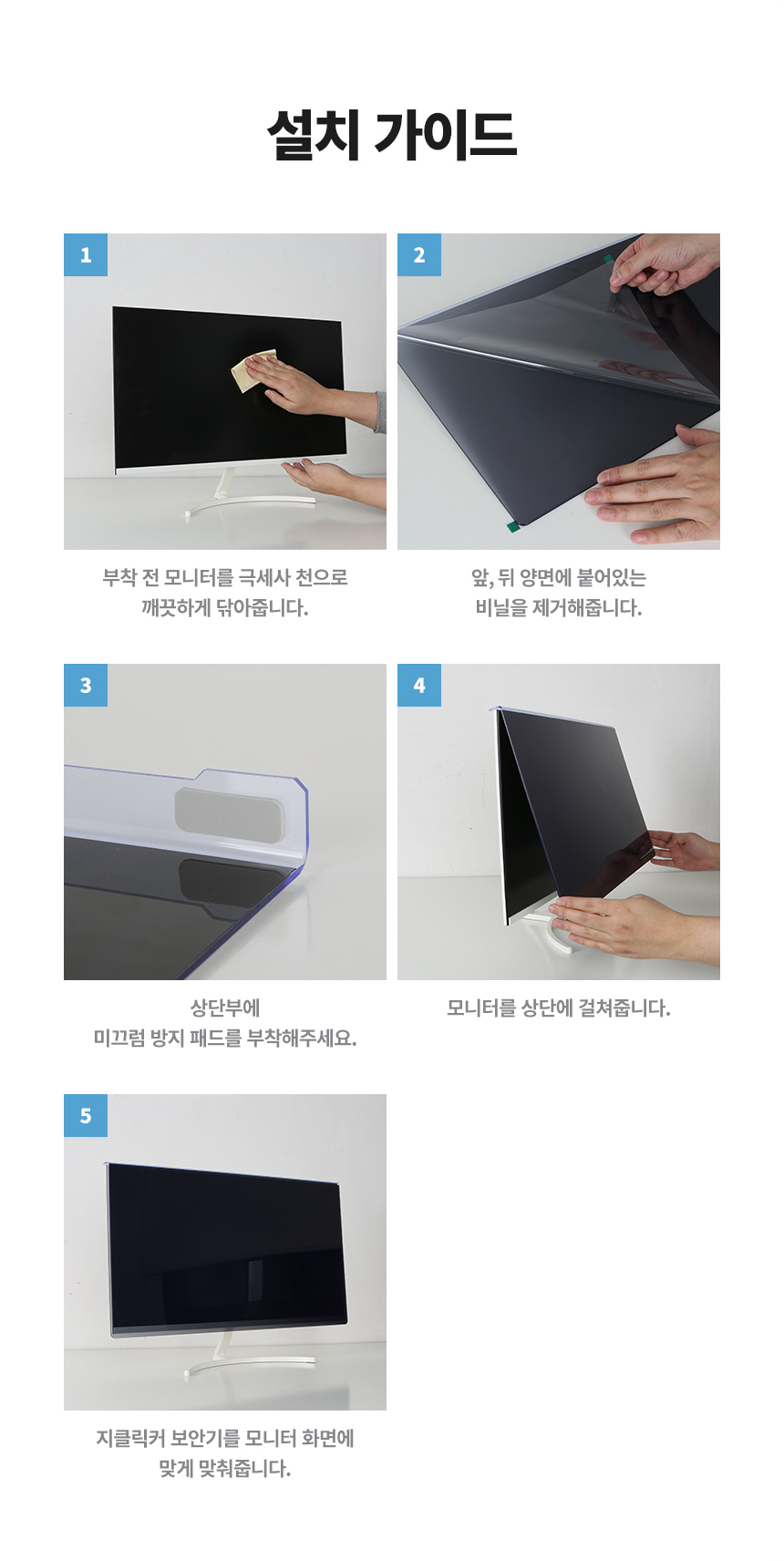 설치 가이드

1

부착 전 모니터를 극세사 천으로 깨끗하게 닦아줍니다.

2

앞, 뒤 양면에 붙어있는 비닐을 제거해줍니다.

3

상단부에 미끄럼 방지 패드를 부착해주세요.

4

모니터를 상단에 걸쳐줍니다.

5

지클릭커 보안기를 모니터 화면에 맞게 맞춰줍니다.