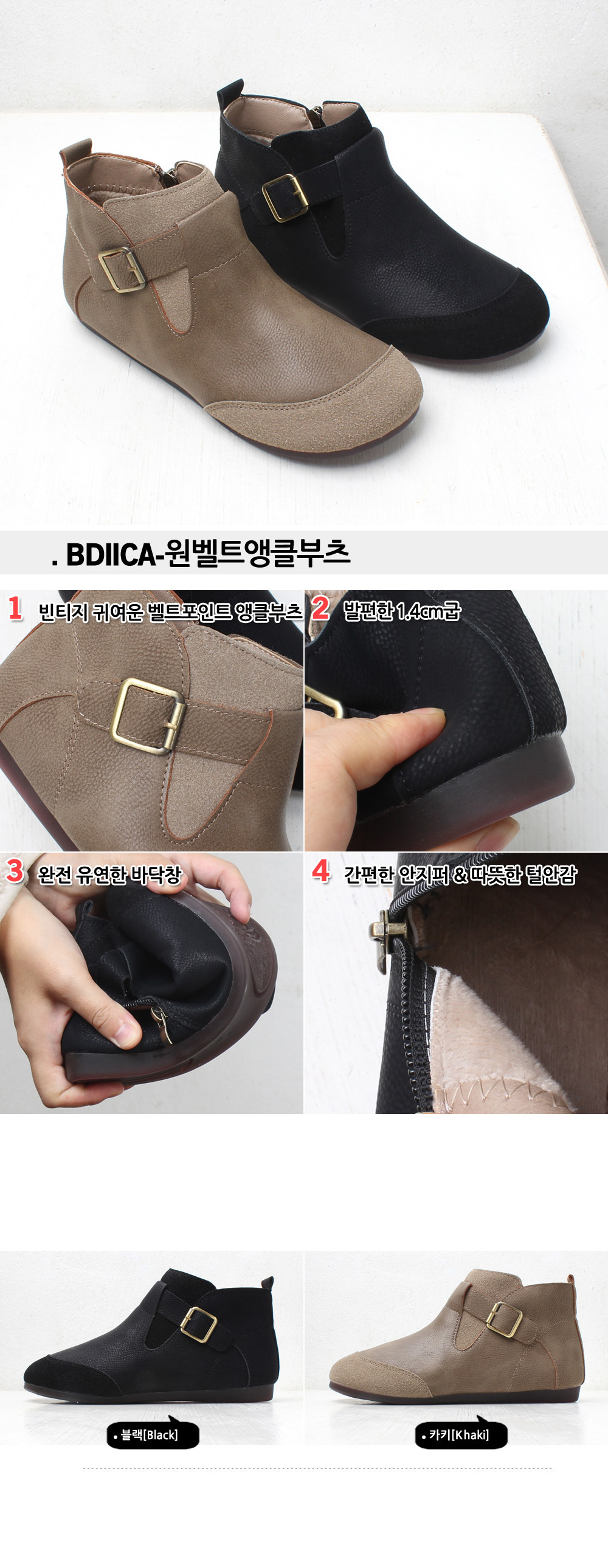 . BDIICA-원벨트앵클부츠

1 빈티지 귀여운 벨트포인트 앵클부츠

2 발편한 1.4cm굽

3 완전 유연한 바닥창

4 간편한 안지퍼 & 따뜻한 털안감

• 블랙[Black]

• 카키[Khaki]