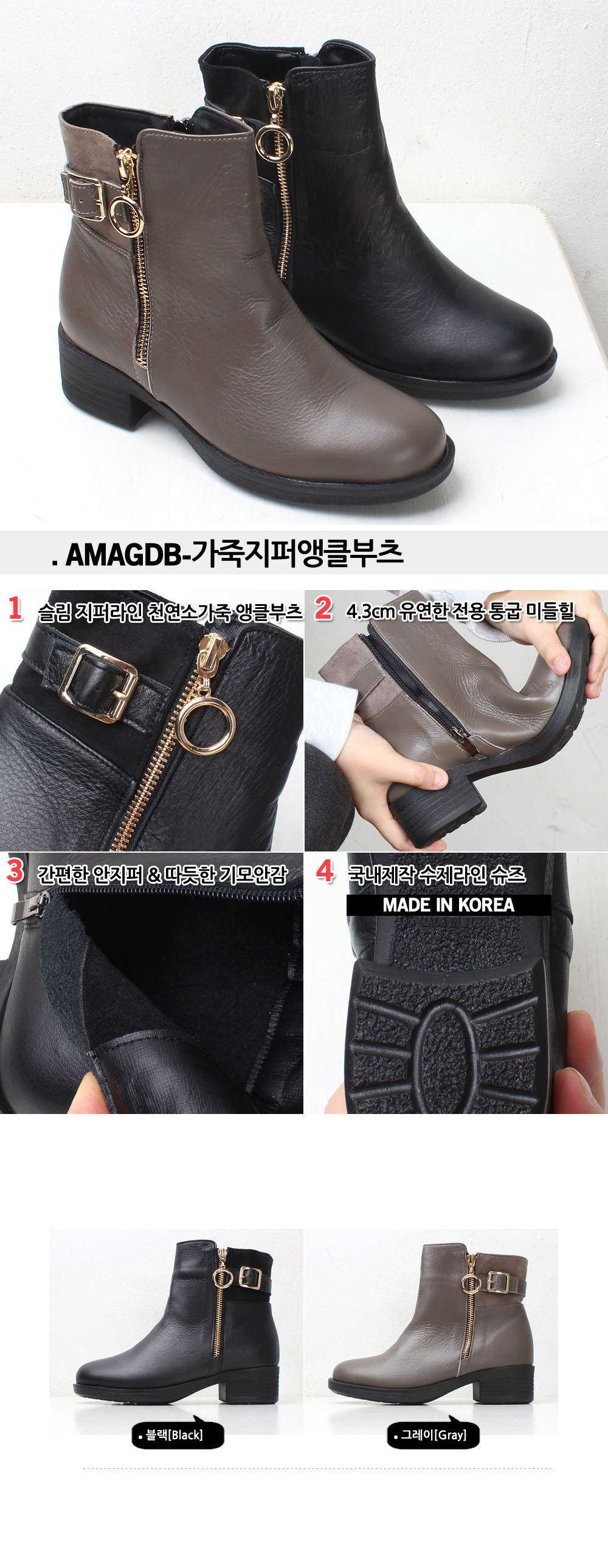 . AMAGDB-가죽지퍼앵클부츠

1 슬림 지퍼라인 천연소가죽 앵클부츠

2 4.3cm 유연한 전용 통굽 미들힐

3 간편한 안지퍼 & 따듯한 기모안감

4 국내제작 수제라인 슈즈

MADE IN KOREA

• 블랙[Black]

• 그레이[Gray]