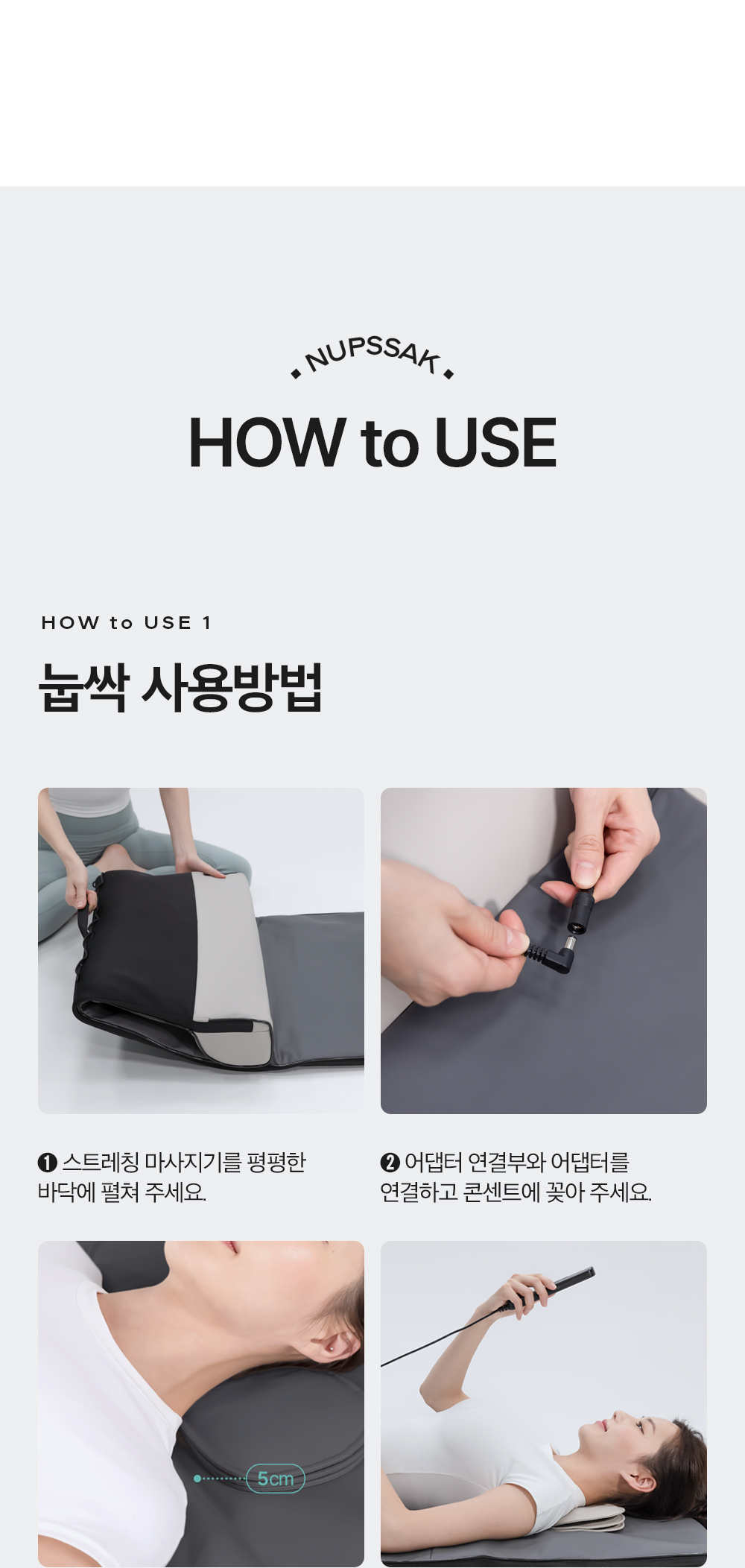 NUPSSAK

HOW to USE

HOW to USE 1

눕싹 사용방법

❶ 스트레칭 마사지기를 평평한 바닥에 펼쳐 주세요.

❷ 어댑터 연결부와 어댑터를 연결하고 콘센트에 꽂아 주세요.

5cm