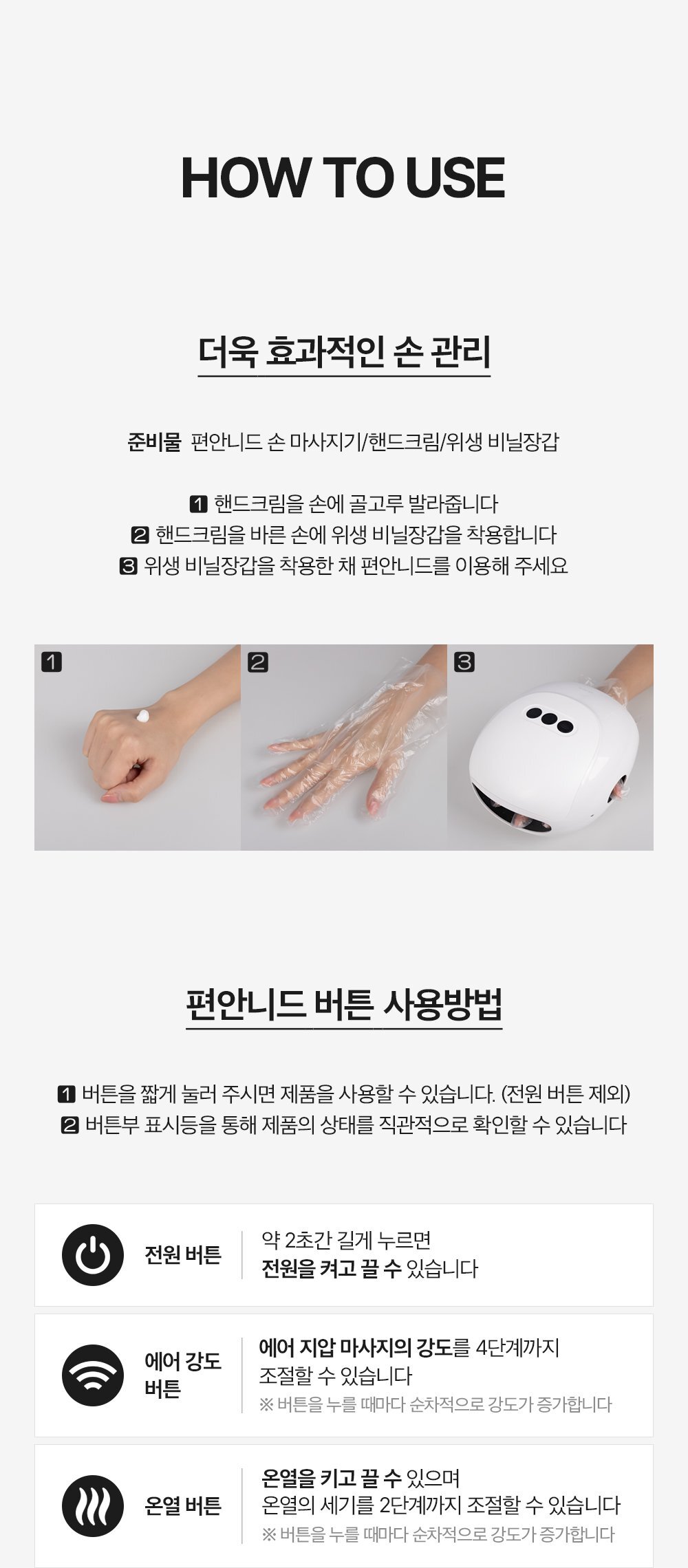 HOW TO USE

더욱 효과적인 손 관리

준비물 편안니드 손 마사지기/핸드크림/위생 비닐장갑

1 핸드크림을 손에 골고루 발라줍니다
2 핸드크림을 바른 손에 위생 비닐장갑을 착용합니다
3 위생 비닐장갑을 착용한 채 편안니드를 이용해 주세요

1
2
3

편안니드 버튼 사용방법

1 버튼을 짧게 눌러 주시면 제품을 사용할 수 있습니다. (전원 버튼 제외)
2 버튼부 표시등을 통해 제품의 상태를 직관적으로 확인할 수 있습니다

전원 버튼
약 2초간 길게 누르면
전원을 켜고 끌 수 있습니다

에어 강도 버튼
에어 지압 마사지의 강도를 4단계까지 조절할 수 있습니다
※ 버튼을 누를 때마다 순차적으로 강도가 증가합니다

온열 버튼
온열을 키고 끌 수 있으며
온열의 세기를 2단계까지 조절할 수 있습니다
※ 버튼을 누를 때마다 순차적으로 강도가 증가합니다