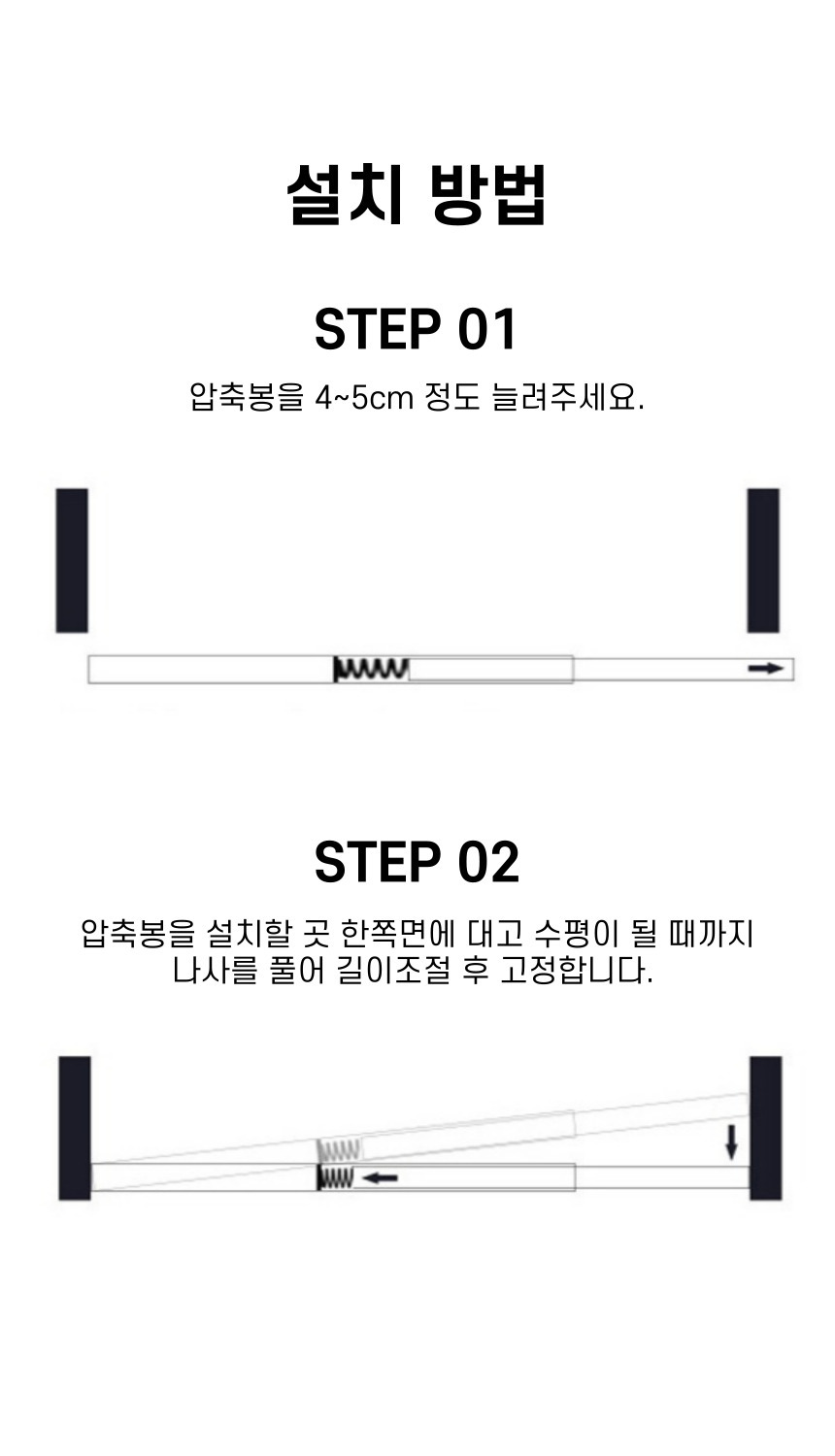 설치 방법

STEP 01

압축봉을 4~5cm 정도 늘려주세요.

STEP 02

압축봉을 설치할 곳 한쪽면에 대고 수평이 될 때까지 나사를 풀어 길이조절 후 고정합니다.