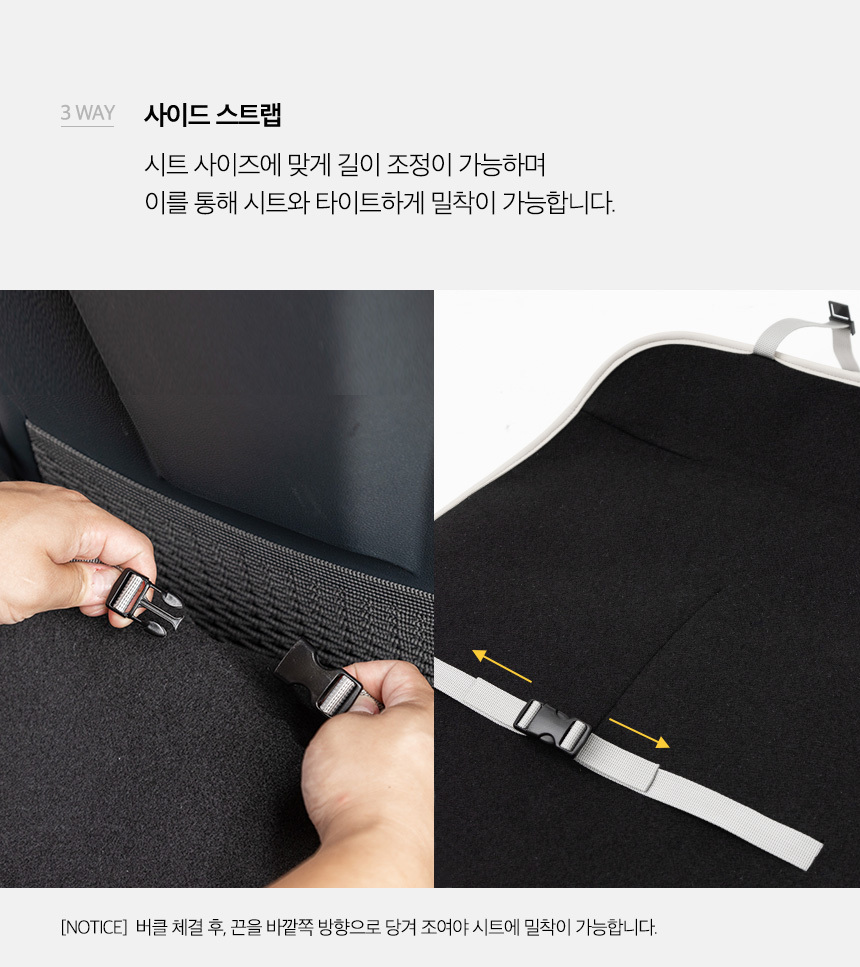 3 WAY 사이드 스트랩

시트 사이즈에 맞게 길이 조정이 가능하며
이를 통해 시트와 타이트하게 밀착이 가능합니다.

[NOTICE] 버클 체결 후, 끈을 바깥쪽 방향으로 당겨 조여야 시트에 밀착이 가능합니다.