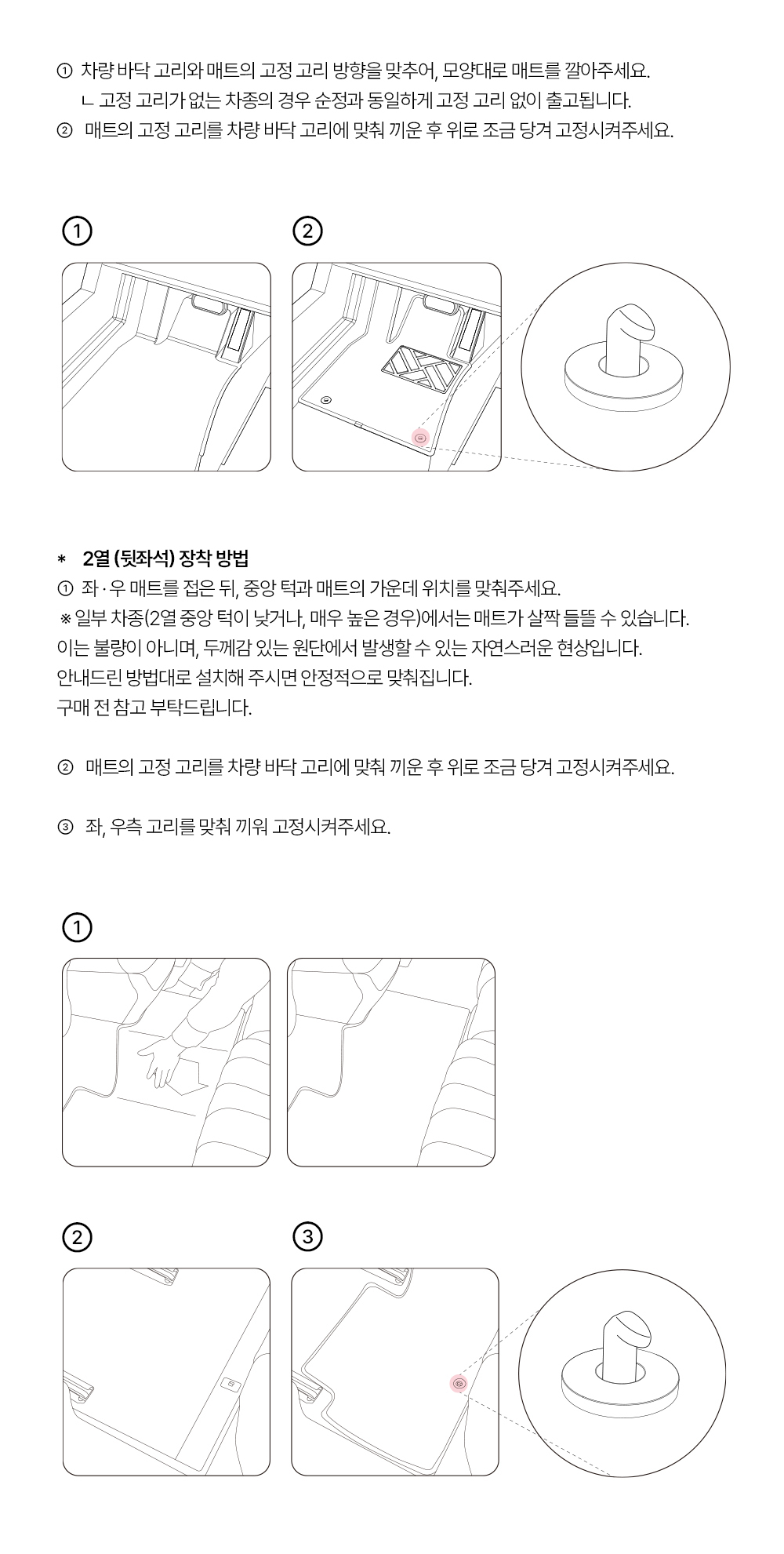 ① 차량 바닥 고리와 매트의 고정 고리 방향을 맞추어, 모양대로 매트를 깔아주세요.
ㄴ 고정 고리가 없는 차종의 경우 순정과 동일하게 고정 고리 없이 출고됩니다.
② 매트의 고정 고리를 차량 바닥 고리에 맞춰 끼운 후 위로 조금 당겨 고정시켜주세요.

①

②

* 2열 (뒷좌석) 장착 방법
① 좌 · 우 매트를 접은 뒤, 중앙 턱과 매트의 가운데 위치를 맞춰주세요.
※ 일부 차종(2열 중앙 턱이 낮거나, 매우 높은 경우)에서는 매트가 살짝 들뜰 수 있습니다.
이는 불량이 아니며, 두께감 있는 원단에서 발생할 수 있는 자연스러운 현상입니다.
안내드린 방법대로 설치해 주시면 안정적으로 맞춰집니다.
구매 전 참고 부탁드립니다.

② 매트의 고정 고리를 차량 바닥 고리에 맞춰 끼운 후 위로 조금 당겨 고정시켜주세요.

③ 좌, 우측 고리를 맞춰 끼워 고정시켜주세요.

①

②

③