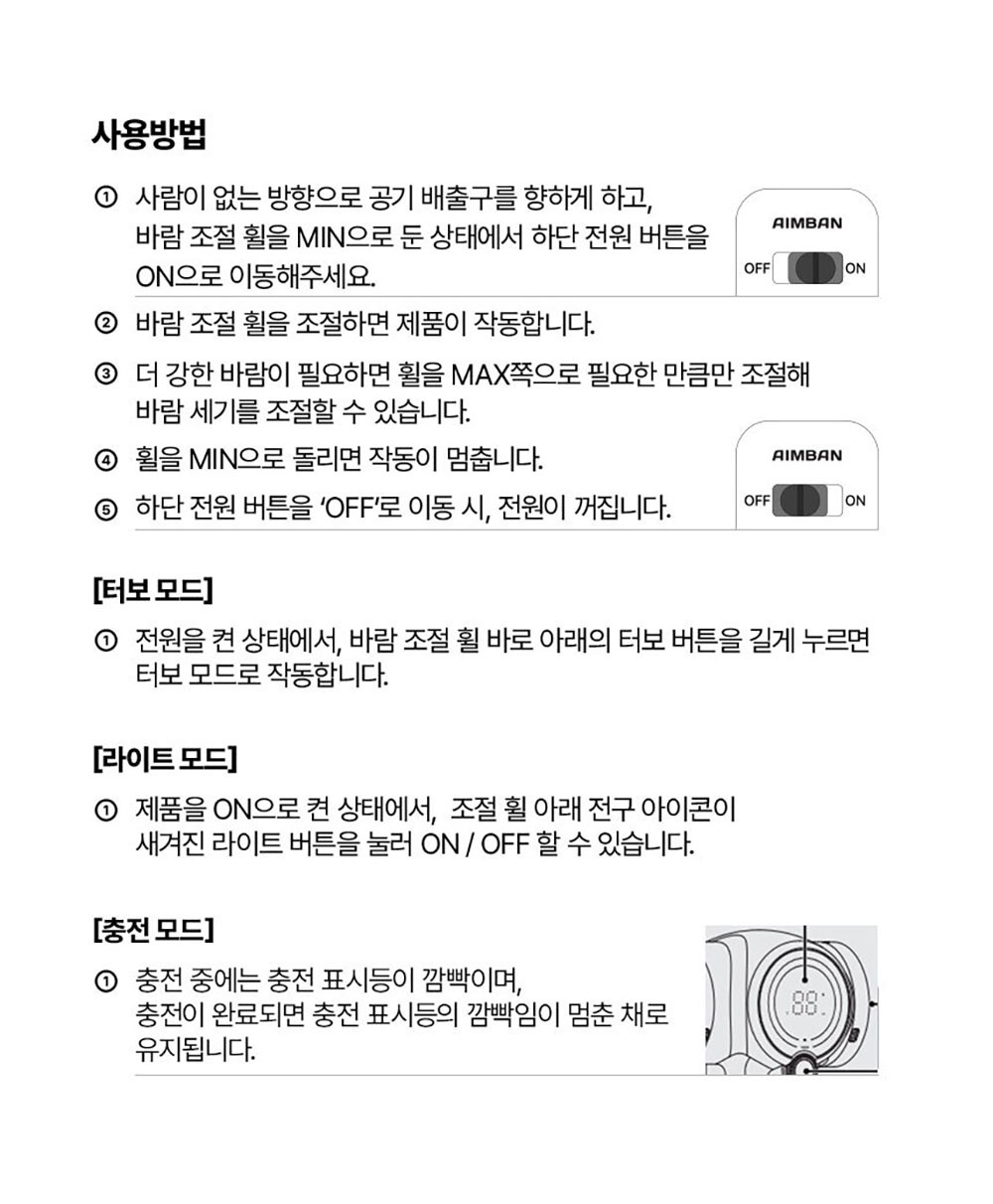 사용방법

① 사람이 없는 방향으로 공기 배출구를 향하게 하고, 바람 조절 휠을 MIN으로 둔 상태에서 하단 전원 버튼을 ON으로 이동해주세요.

AIMBAN
OFF ON

② 바람 조절 휠을 조절하면 제품이 작동합니다.

③ 더 강한 바람이 필요하면 휠을 MAX쪽으로 필요한 만큼만 조절해 바람 세기를 조절할 수 있습니다.

④ 휠을 MIN으로 돌리면 작동이 멈춥니다.

⑤ 하단 전원 버튼을 'OFF'로 이동 시, 전원이 꺼집니다.

AIMBAN
OFF ON

[터보 모드]

① 전원을 켠 상태에서, 바람 조절 휠 바로 아래의 터보 버튼을 길게 누르면 터보 모드로 작동합니다.

[라이트 모드]

① 제품을 ON으로 켠 상태에서, 조절 휠 아래 전구 아이콘이 새겨진 라이트 버튼을 눌러 ON / OFF 할 수 있습니다.

[충전 모드]

① 충전 중에는 충전 표시등이 깜빡이며, 충전이 완료되면 충전 표시등의 깜빡임이 멈춘 채로 유지됩니다.

88