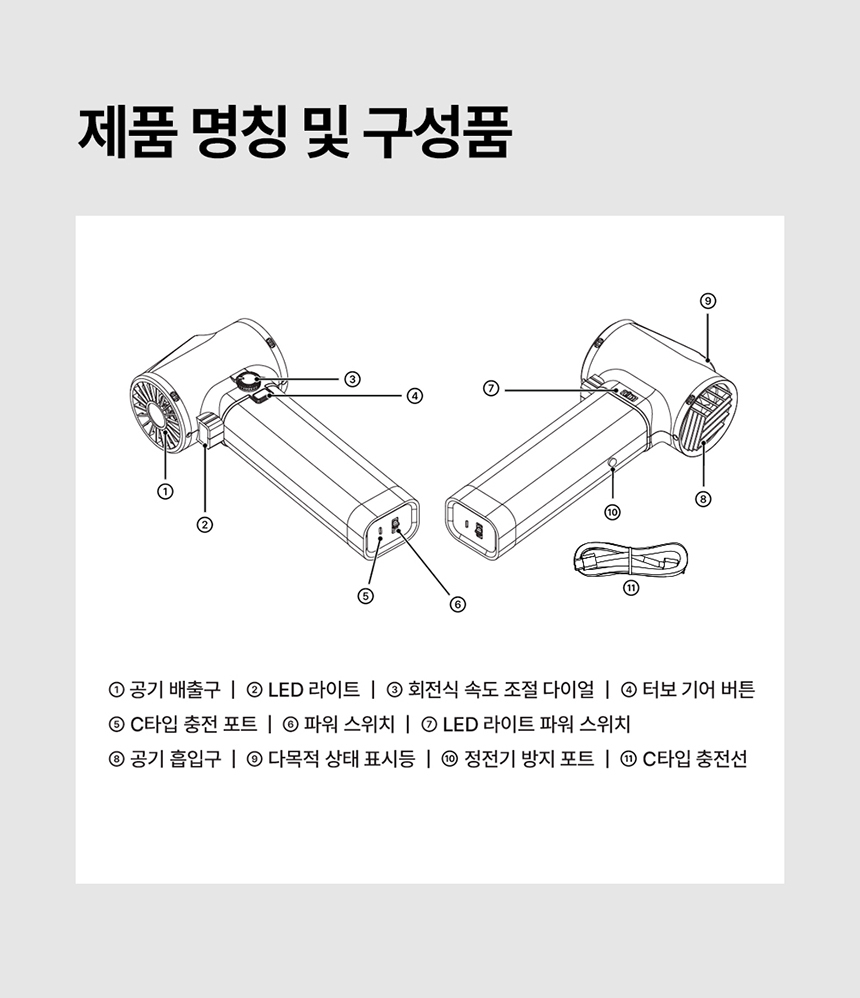 제품 명칭 및 구성품

⑨
③
④
⑦
①
②
⑩
⑧
⑤
⑥
⑪

① 공기 배출구 | ② LED 라이트 | ③ 회전식 속도 조절 다이얼 | ④ 터보 기어 버튼
⑤ C타입 충전 포트 | ⑥ 파워 스위치 | ⑦ LED 라이트 파워 스위치
⑧ 공기 흡입구 | ⑨ 다목적 상태 표시등 | ⑩ 정전기 방지 포트 | ⑪ C타입 충전선