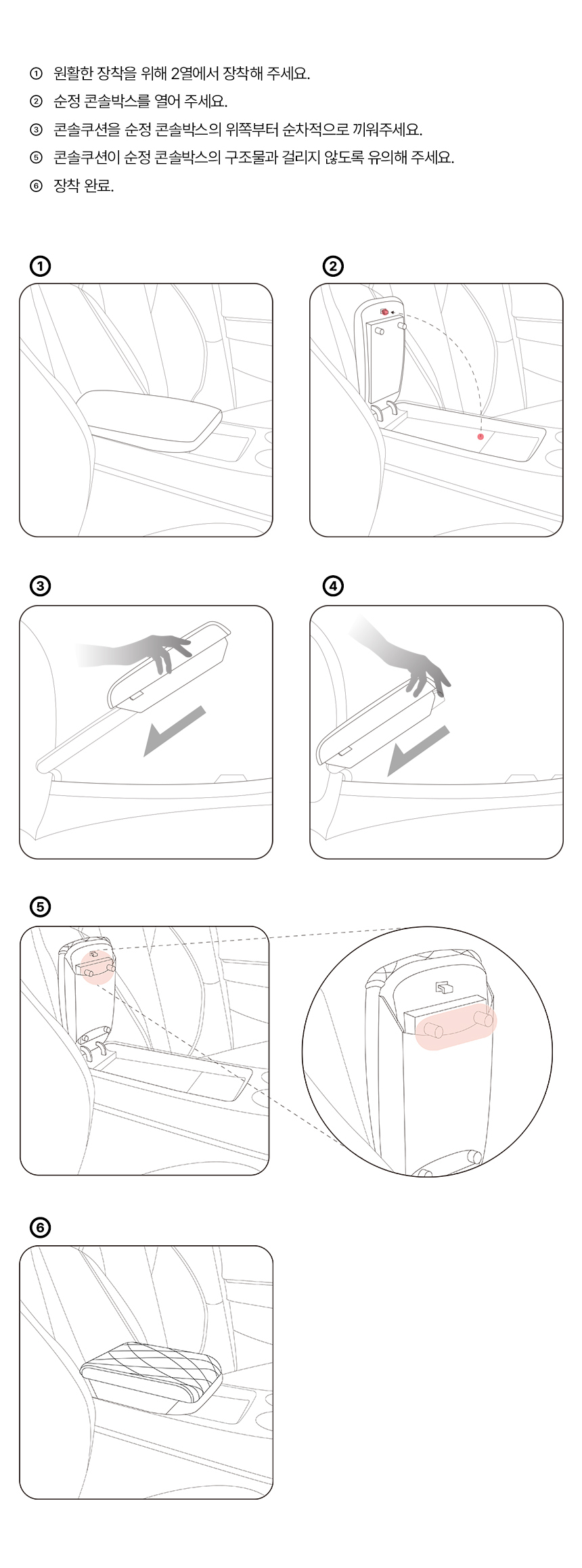 ① 원활한 장착을 위해 2열에서 장착해 주세요.

② 순정 콘솔박스를 열어 주세요.

③ 콘솔쿠션을 순정 콘솔박스의 위쪽부터 순차적으로 끼워주세요.

⑤ 콘솔쿠션이 순정 콘솔박스의 구조물과 걸리지 않도록 유의해 주세요.

⑥ 장착 완료.

1

2

3

4

5

6