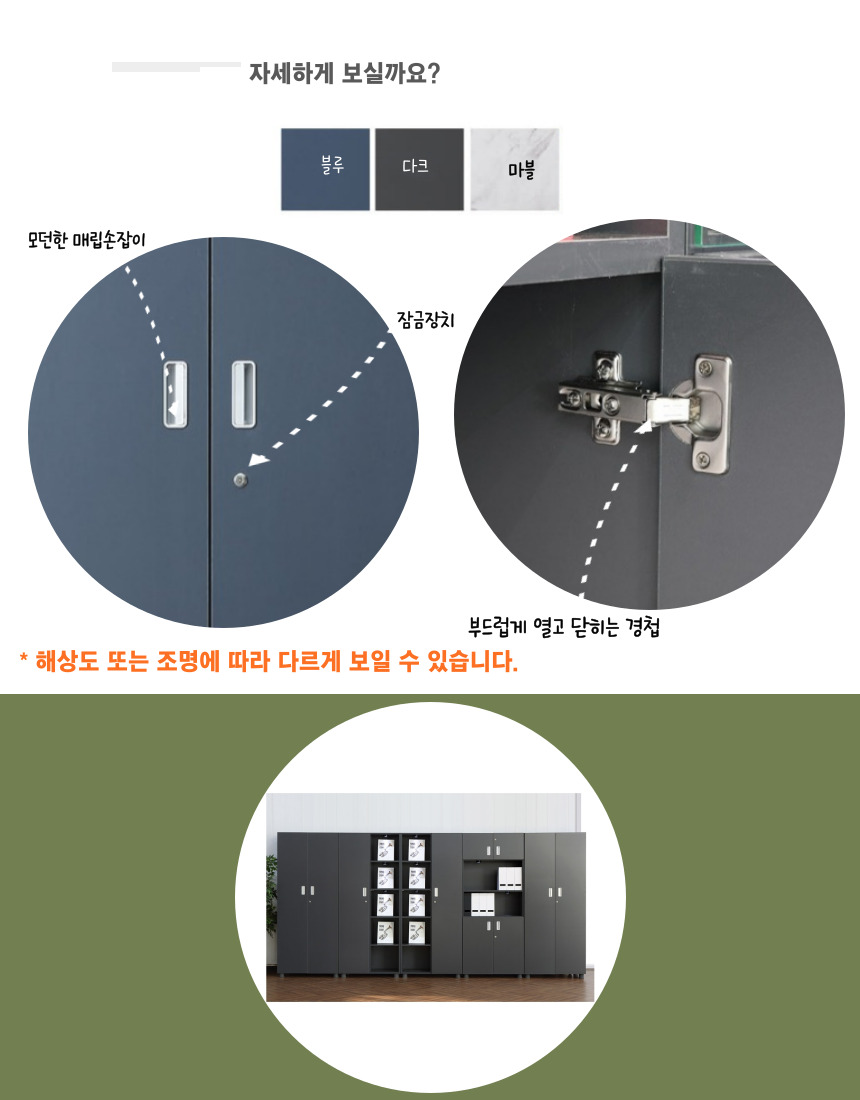 자세하게 보실까요?

블루

다크

마블

모던한 매립손잡이

잠금장치

부드럽게 열고 닫히는 경첩

* 해상도 또는 조명에 따라 다르게 보일 수 있습니다.