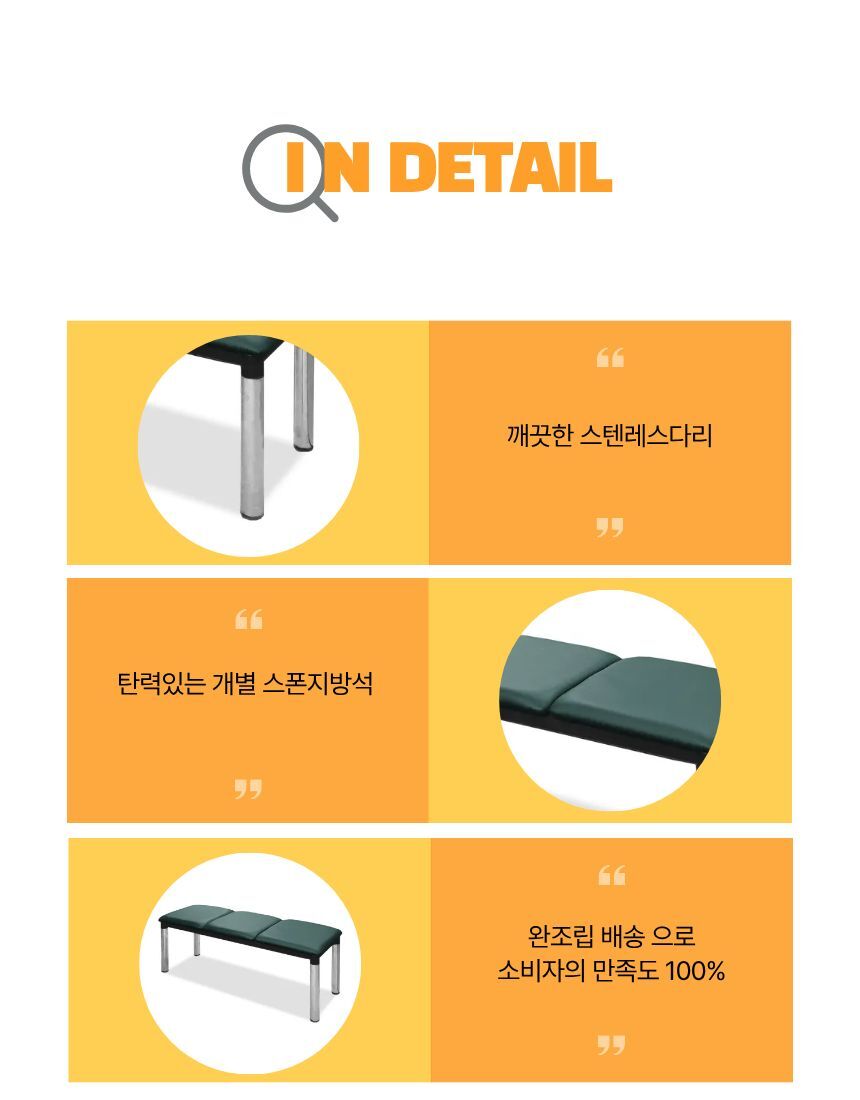 IN DETAIL

“

깨끗한 스텐레스다리

”

“

탄력있는 개별 스폰지방석

”

“

완조립 배송 으로
소비자의 만족도 100%

”