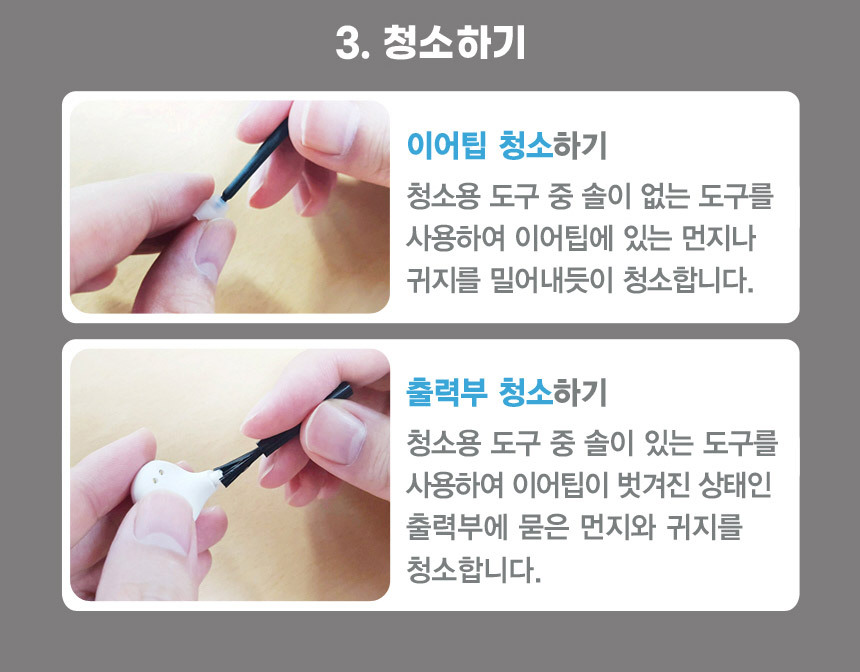 3. 청소하기

이어팁 청소하기

청소용 도구 중 솔이 없는 도구를 사용하여 이어팁에 있는 먼지나 귀지를 밀어내듯이 청소합니다.

출력부 청소하기

청소용 도구 중 솔이 있는 도구를 사용하여 이어팁이 벗겨진 상태인 출력부에 묻은 먼지와 귀지를 청소합니다.