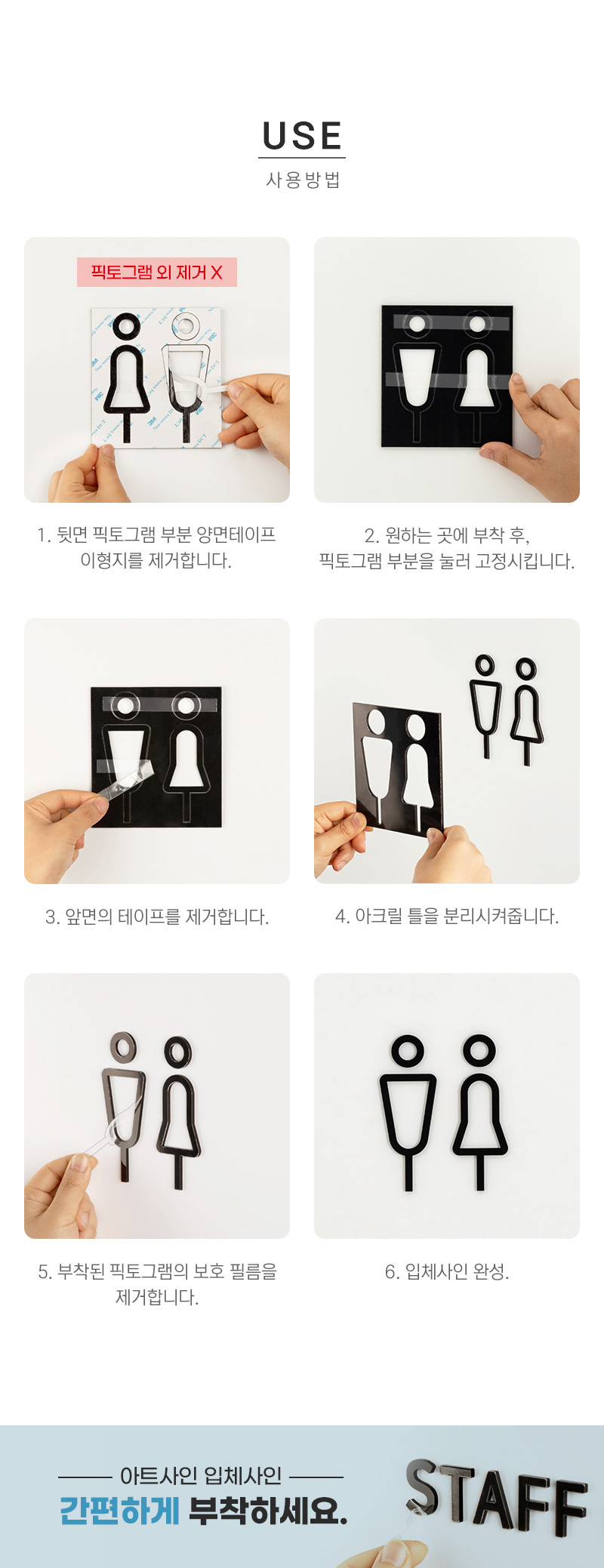 USE
사용방법

픽토그램 외 제거 X

1. 뒷면 픽토그램 부분 양면테이프 이형지를 제거합니다.

2. 원하는 곳에 부착 후, 픽토그램 부분을 눌러 고정시킵니다.

3. 앞면의 테이프를 제거합니다.

4. 아크릴 틀을 분리시켜줍니다.

5. 부착된 픽토그램의 보호 필름을 제거합니다.

6. 입체사인 완성.

아트사인 입체사인
간편하게 부착하세요.

STAFF