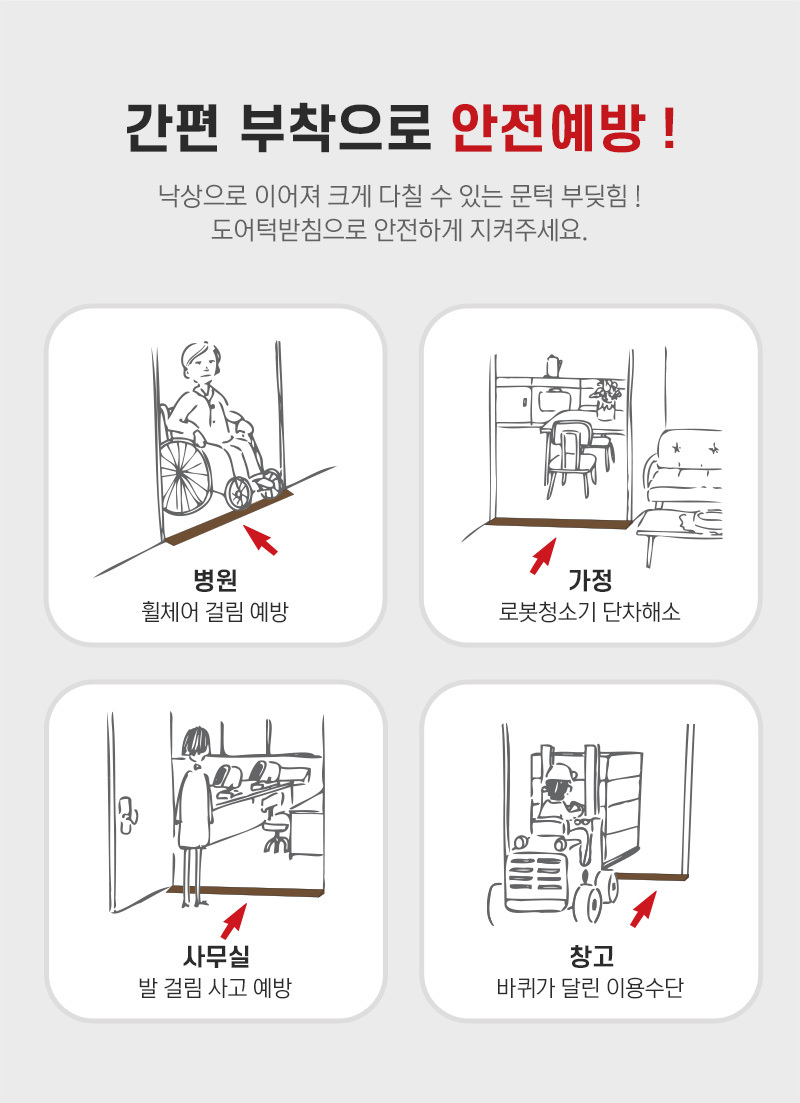 간편 부착으로 안전예방 !

낙상으로 이어져 크게 다칠 수 있는 문턱 부딪힘 !
도어턱받침으로 안전하게 지켜주세요.

병원
휠체어 걸림 예방

가정
로봇청소기 단차해소

사무실
발 걸림 사고 예방

창고
바퀴가 달린 이용수단