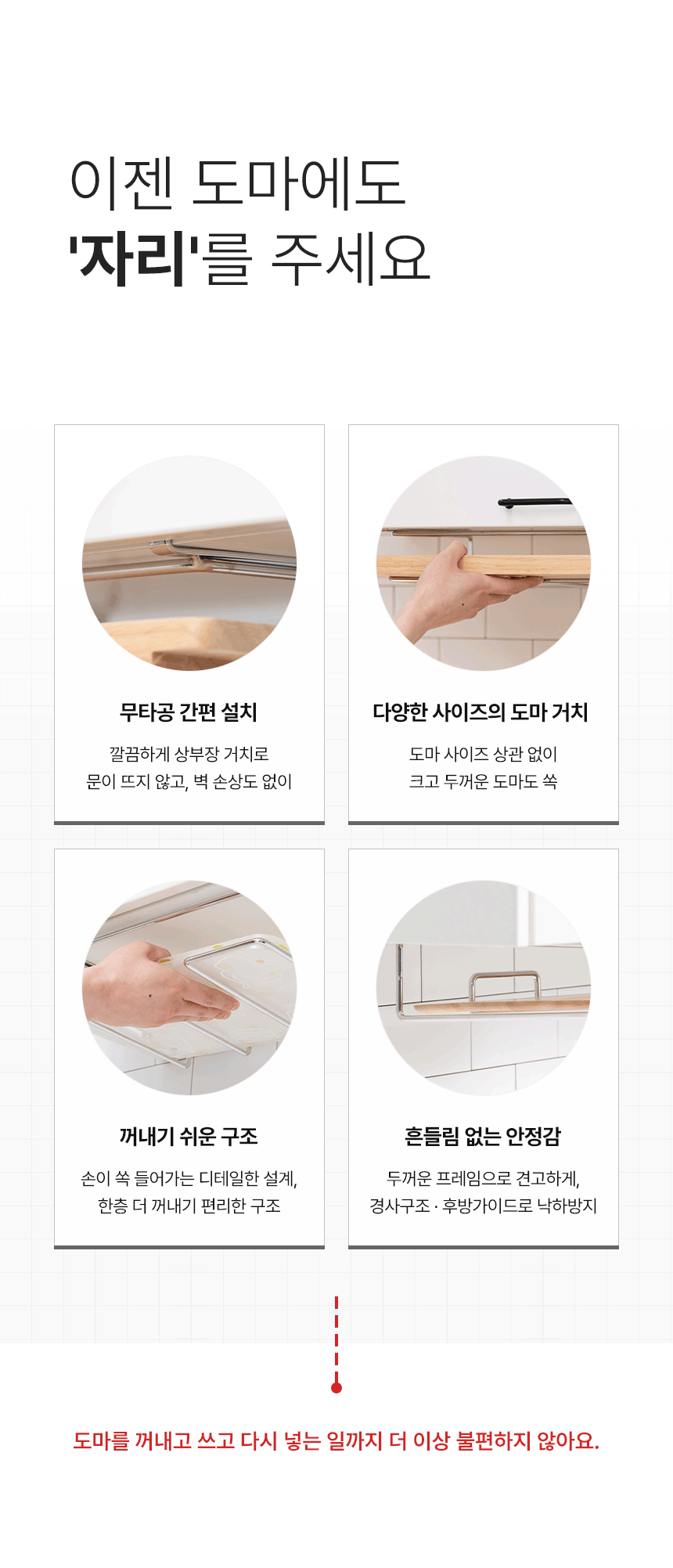 이젠 도마에도
'자리'를 주세요

무타공 간편 설치

깔끔하게 상부장 거치로
문이 뜨지 않고, 벽 손상도 없이

다양한 사이즈의 도마 거치

도마 사이즈 상관 없이
크고 두꺼운 도마도 쏙

꺼내기 쉬운 구조

손이 쏙 들어가는 디테일한 설계,
한층 더 꺼내기 편리한 구조

흔들림 없는 안정감

두꺼운 프레임으로 견고하게,
경사구조 · 후방가이드로 낙하방지

도마를 꺼내고 쓰고 다시 넣는 일까지 더 이상 불편하지 않아요.